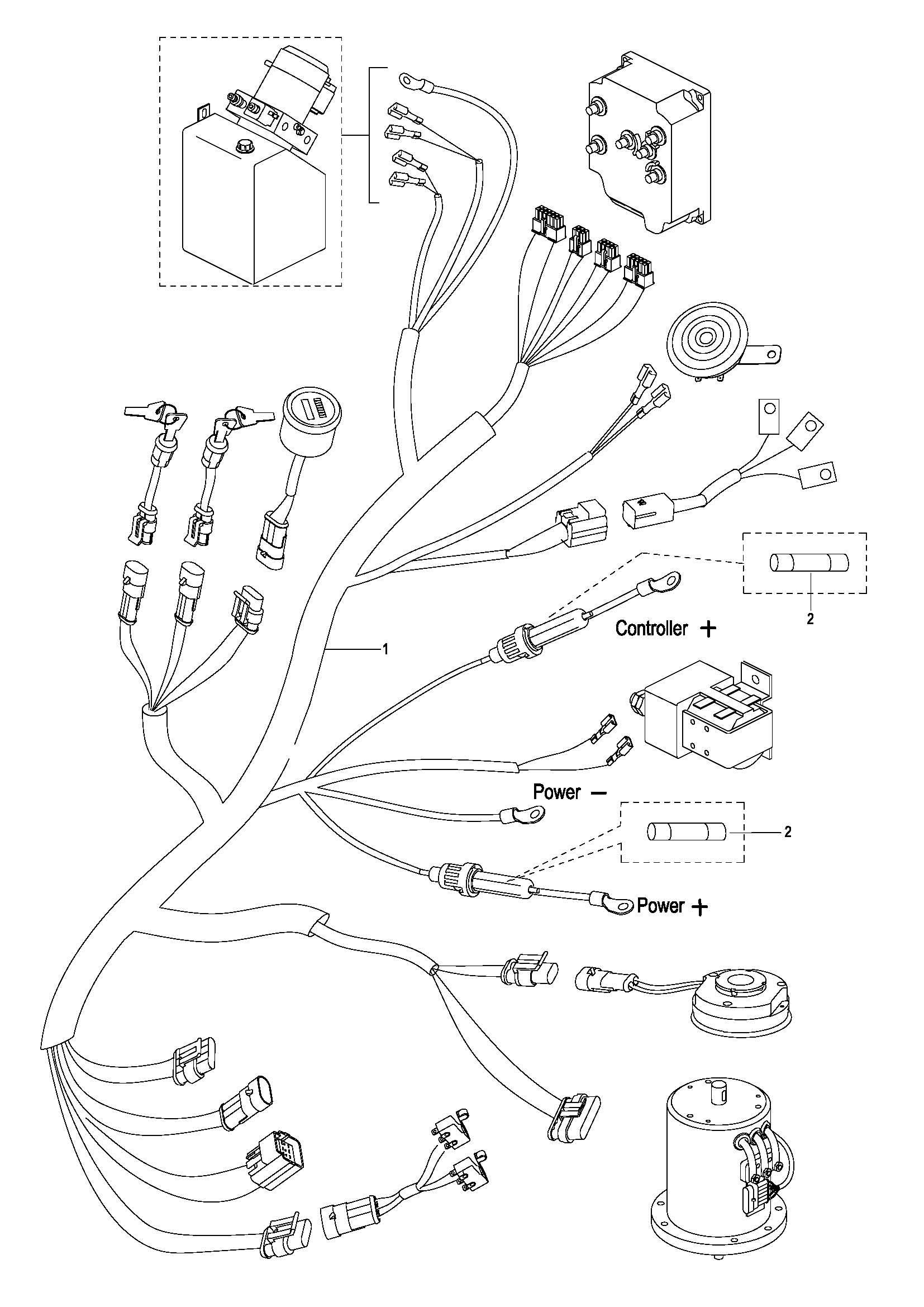 2
Controller +
1
Power −
2
Power +