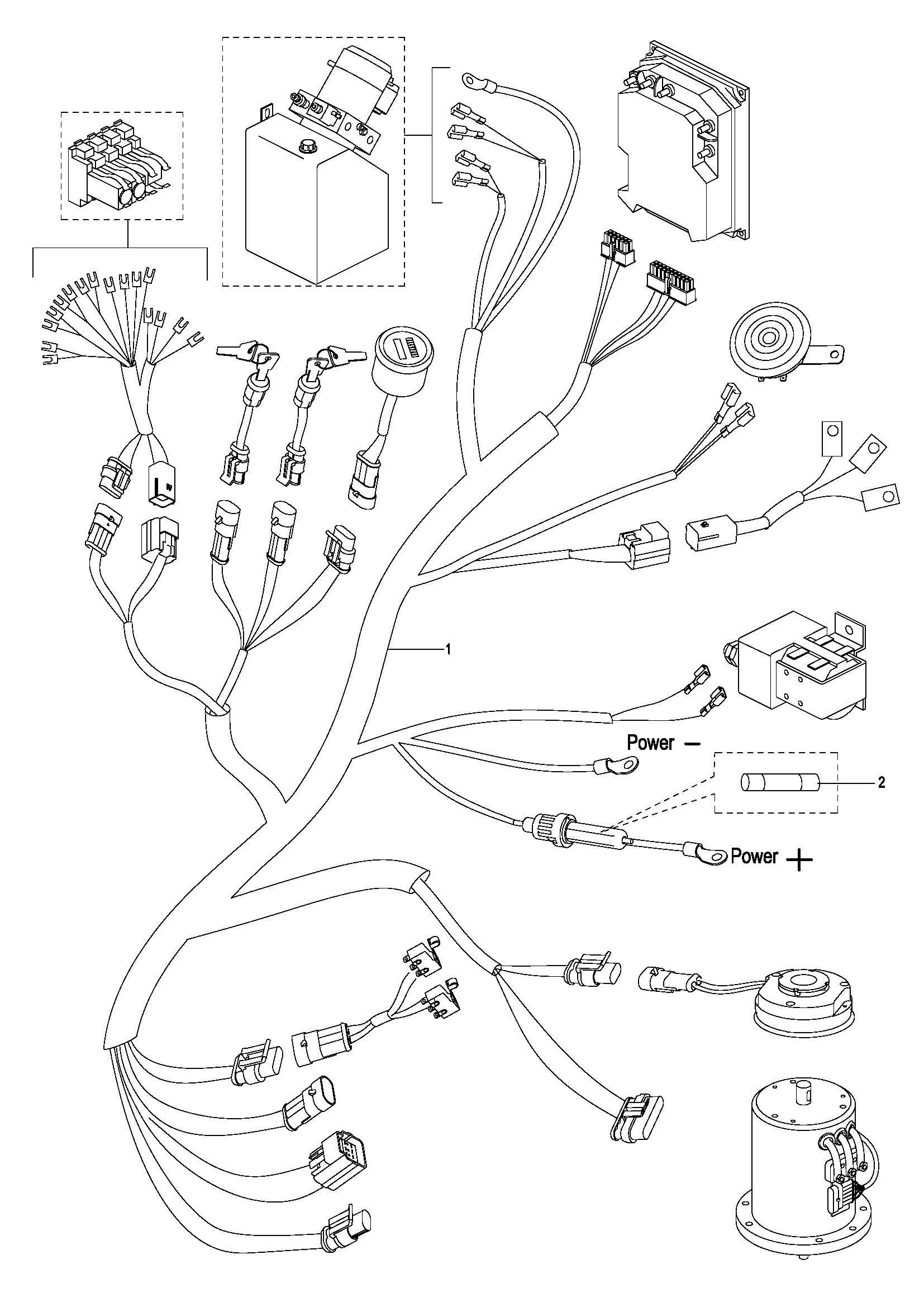 1

Power −

2

Power +