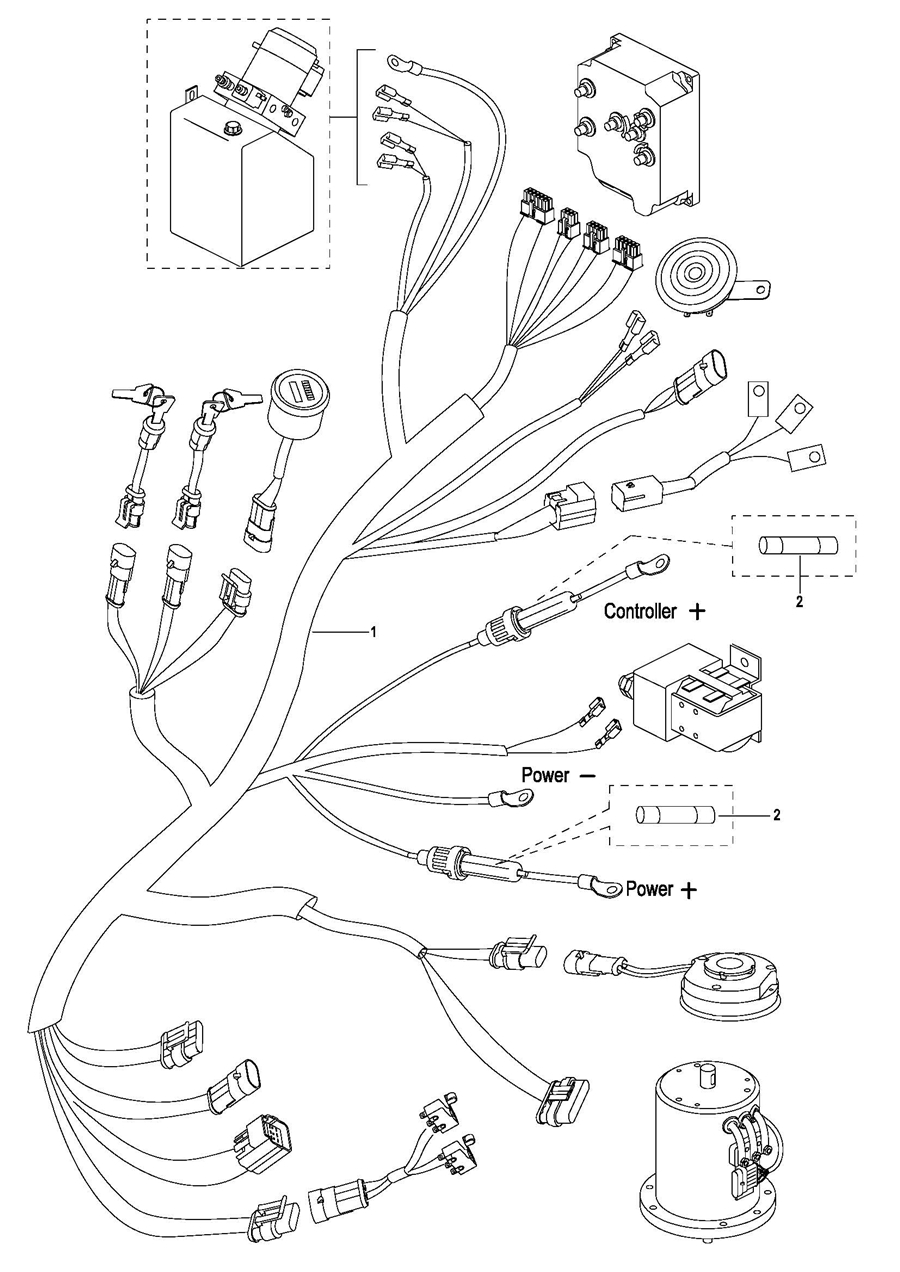 2
Controller +
1
Power −
2
Power +