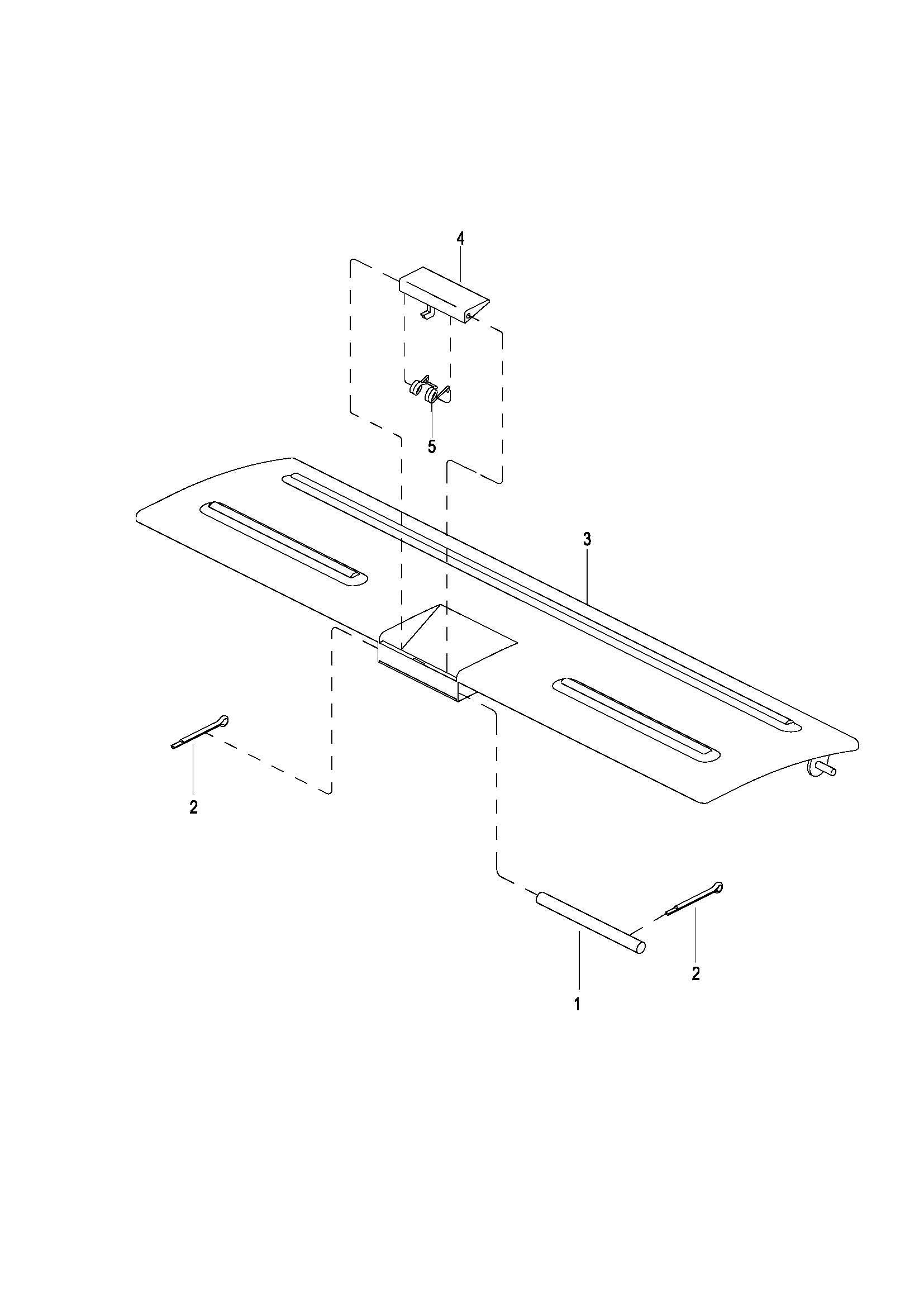 4

5

3

2

2

1