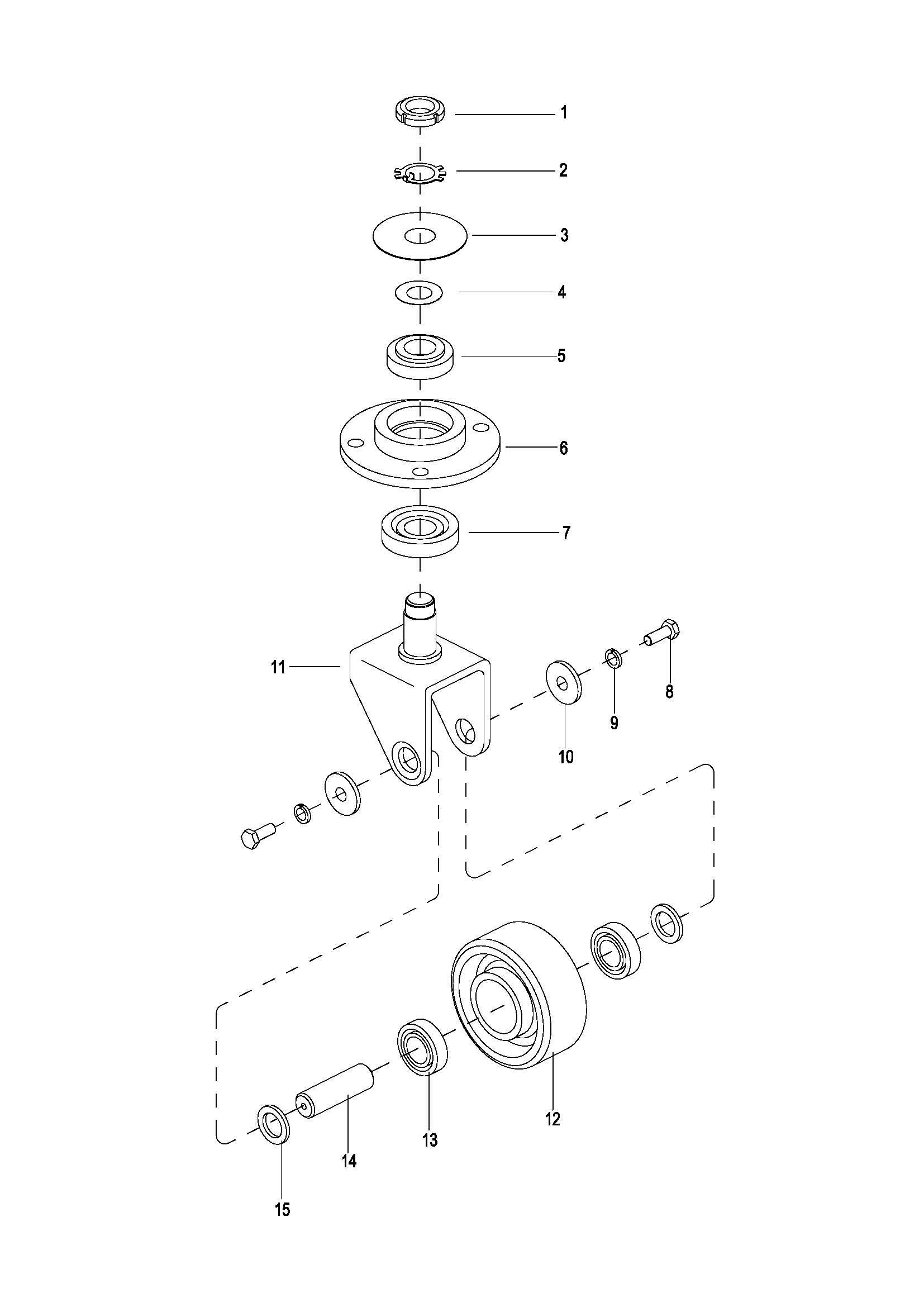 1
2
3
4
5
6
7
11
8
9
10
12
13
14
15