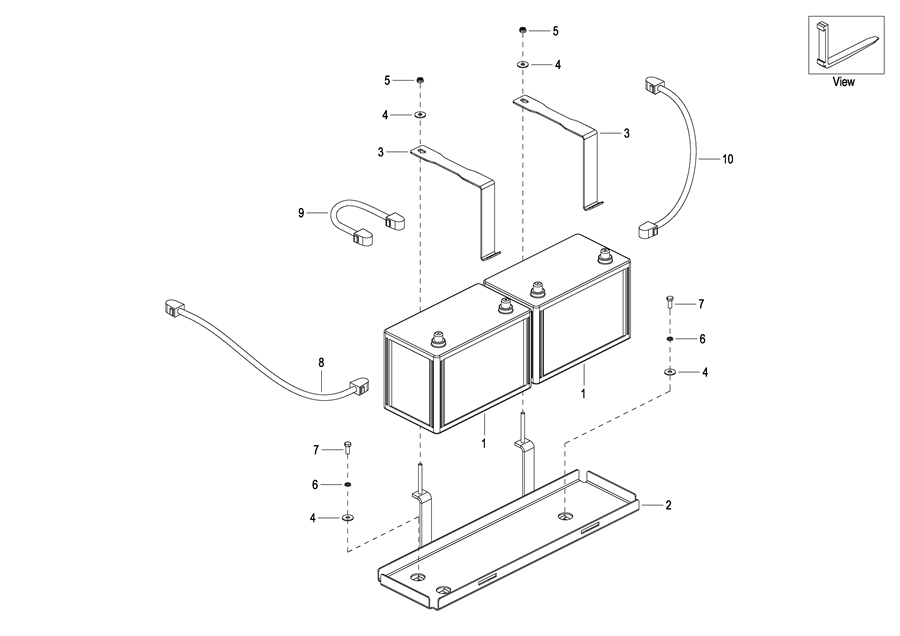 View
5
4
5
4
3
3
10
9
7
6
4
8
1
1
7
6
4
2