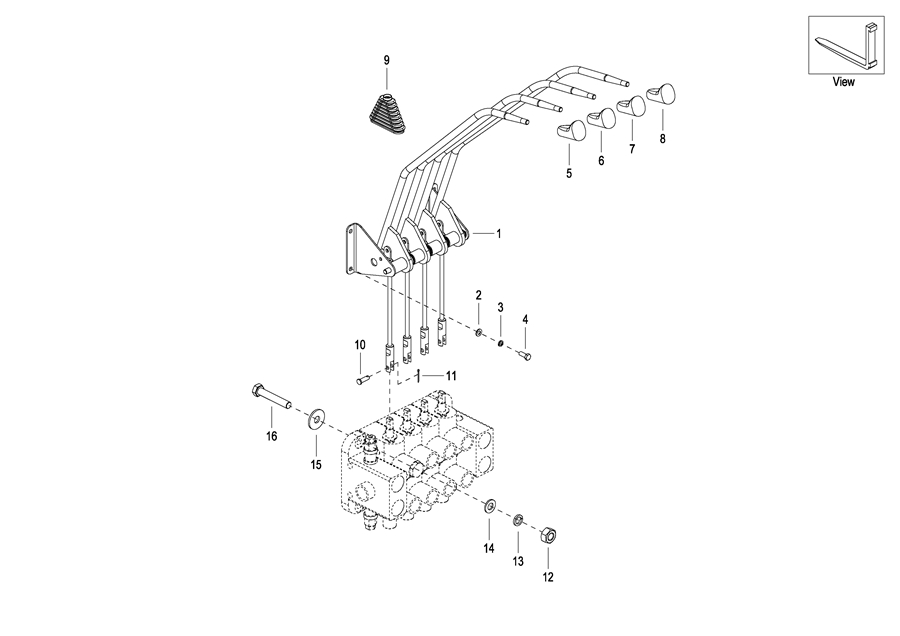 View

9

5
6
7
8

1

2
3
4

10
11

16
15

14
13
12