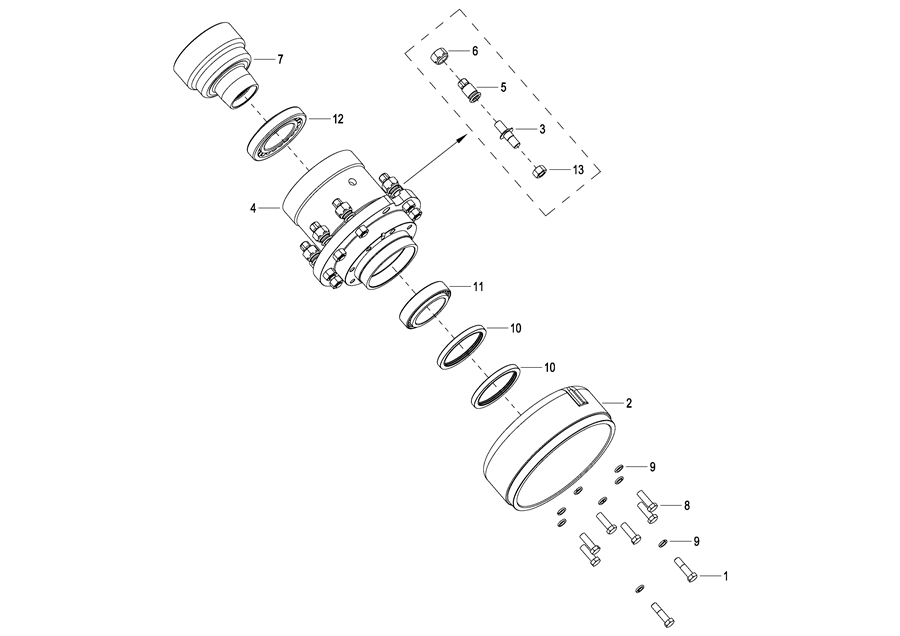 7
6
5
12
3
13
4
11
10
10
2
9
8
9
1