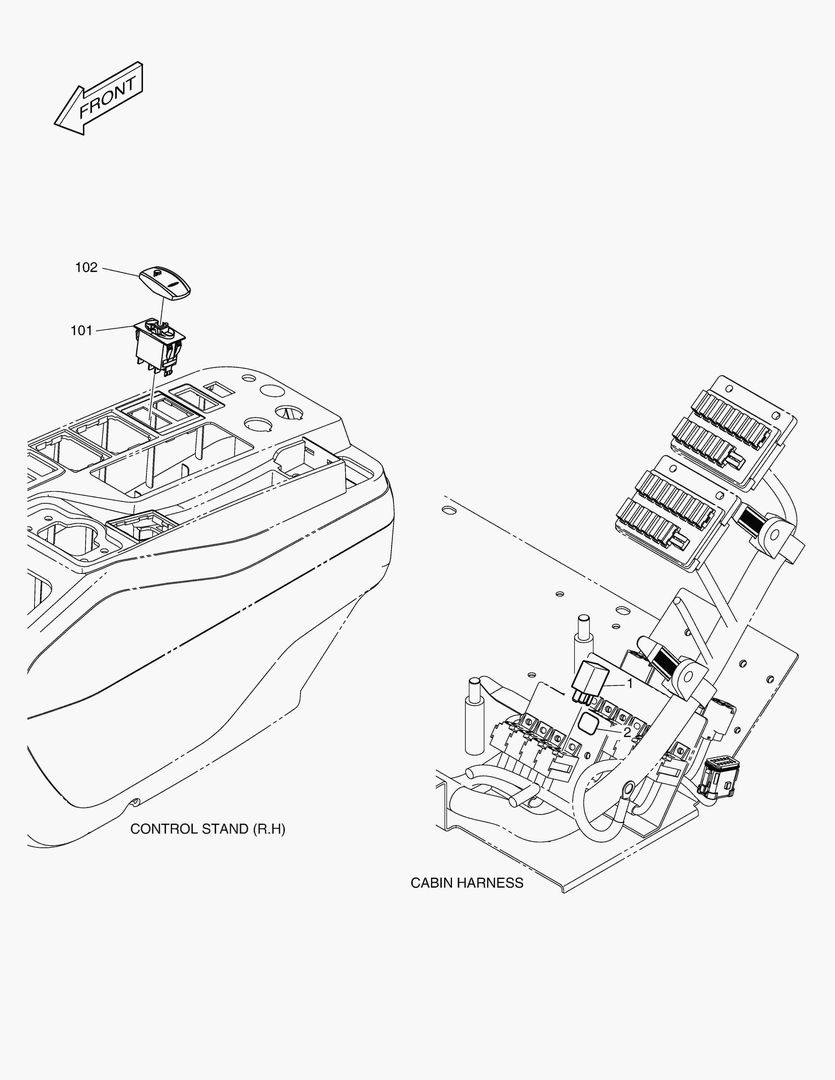 FRONT

102

101

1

2

CONTROL STAND (R.H)

CABIN HARNESS