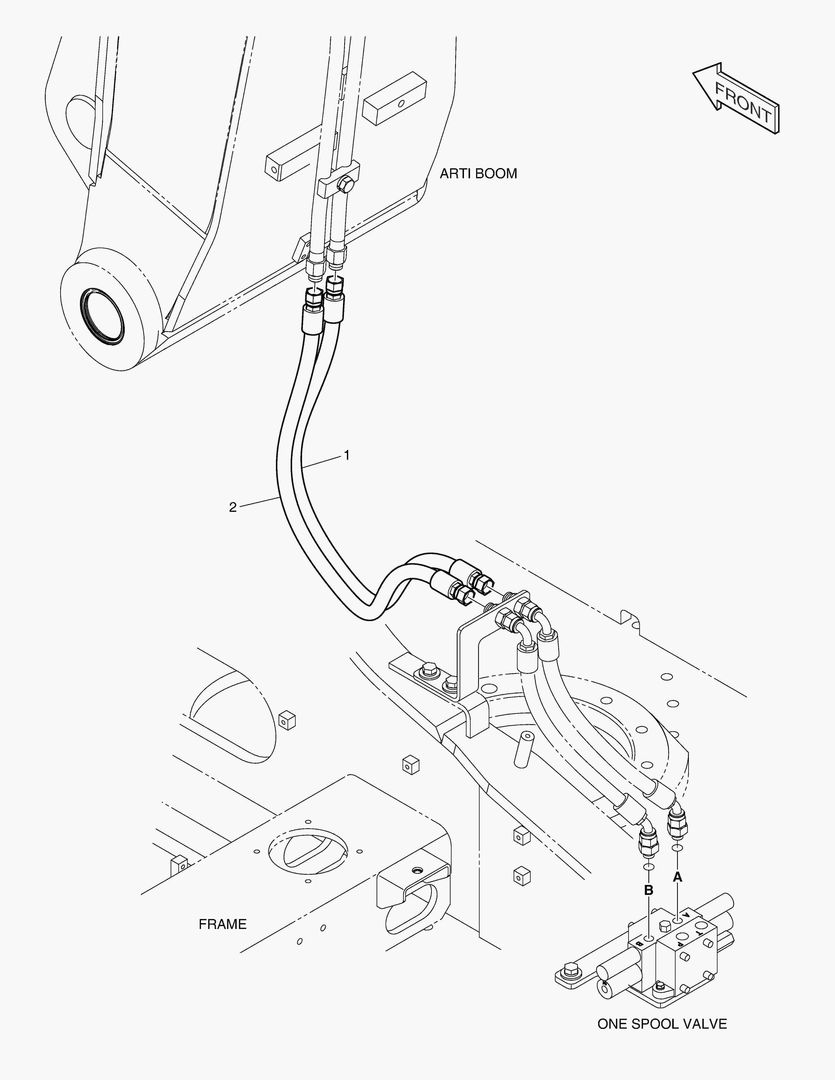 FRONT

ARTI BOOM

1

2

B

A

FRAME

ONE SPOOL VALVE