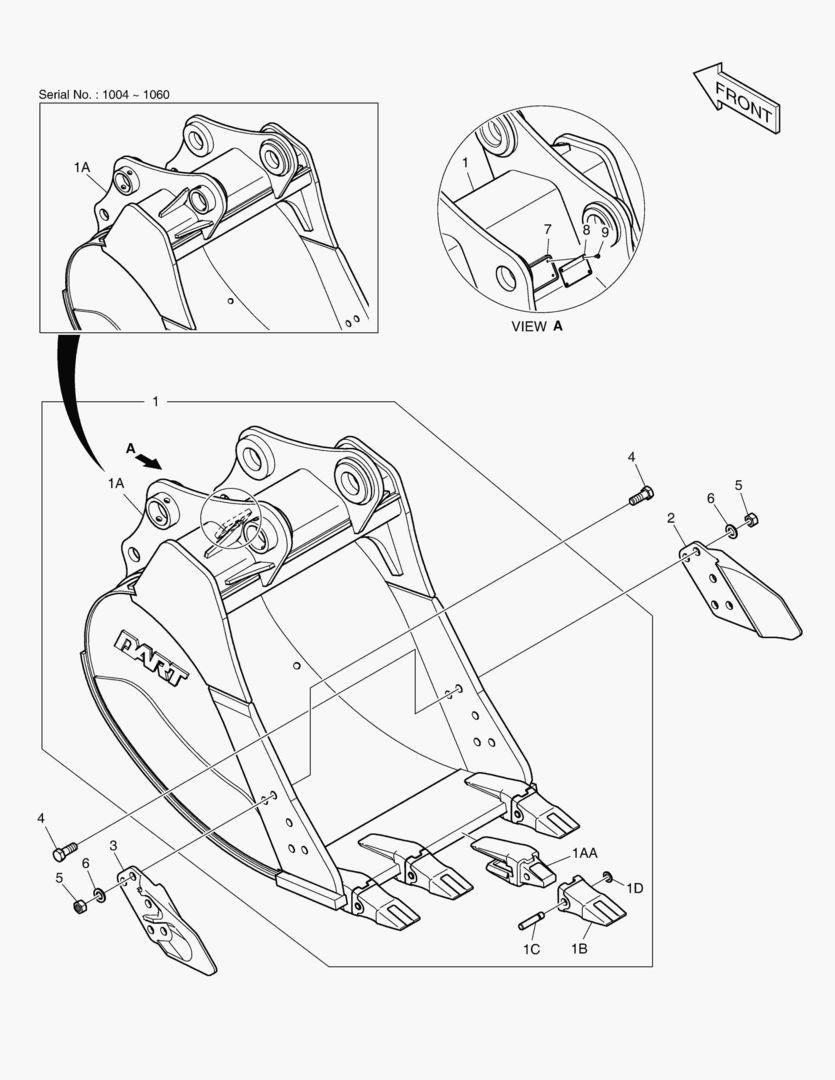 Serial No. : 1004 ~ 1060

FRONT

1A

1

7

8

9

VIEW A

1

A

1A

4

6

5

2

DART

4

3

6

5

1AA

1D

1C

1B