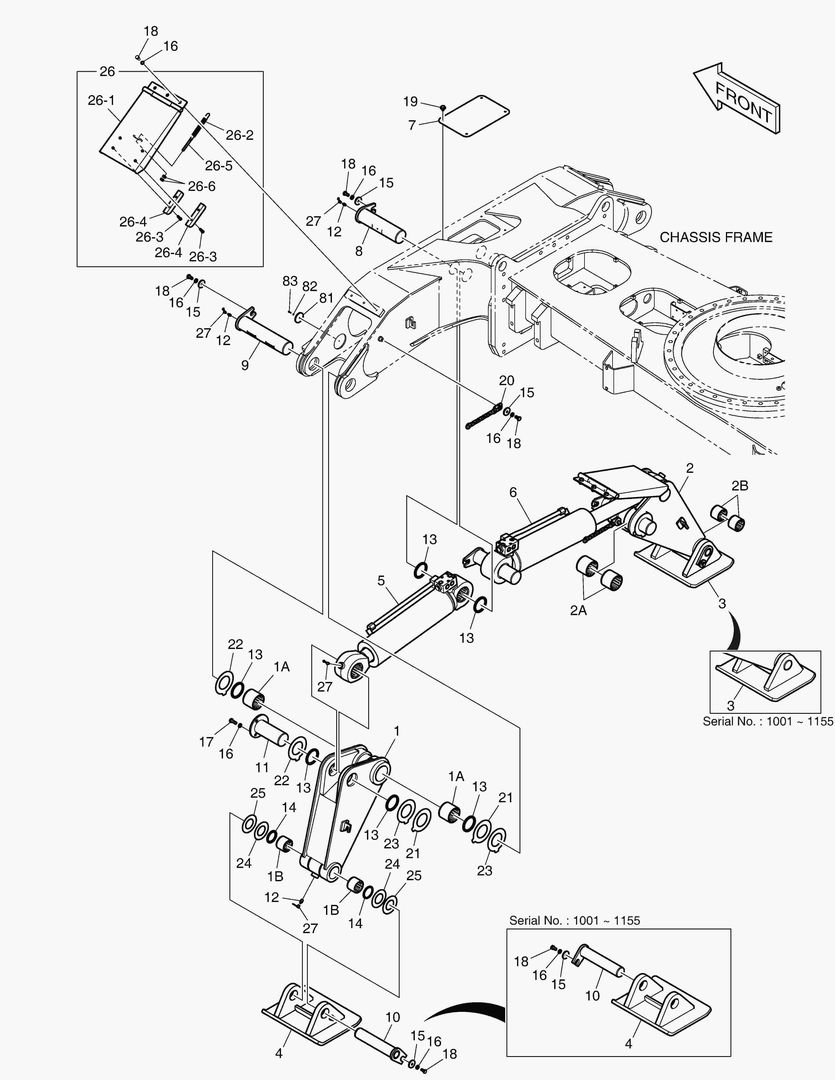 18
16
26
26-1
26-2
26-5
26-6
26-4
26-3
26-4
26-3
19
7
FRONT
18
16
15
27
12
8
CHASSIS FRAME
18
16
15
27
12
9
83
82
81
20
15
16
18
2
2B
6
13
5
13
2A
3
3
Serial No. : 1001 ~ 1155
22
13
1A
27
17
16
11
22
13
1
1A
13
21
25
14
24
1B
13
23
21
23
24
25
12
1B
14
27
Serial No. : 1001 ~ 1155
18
16
15
10
4
4
10
15
16
18