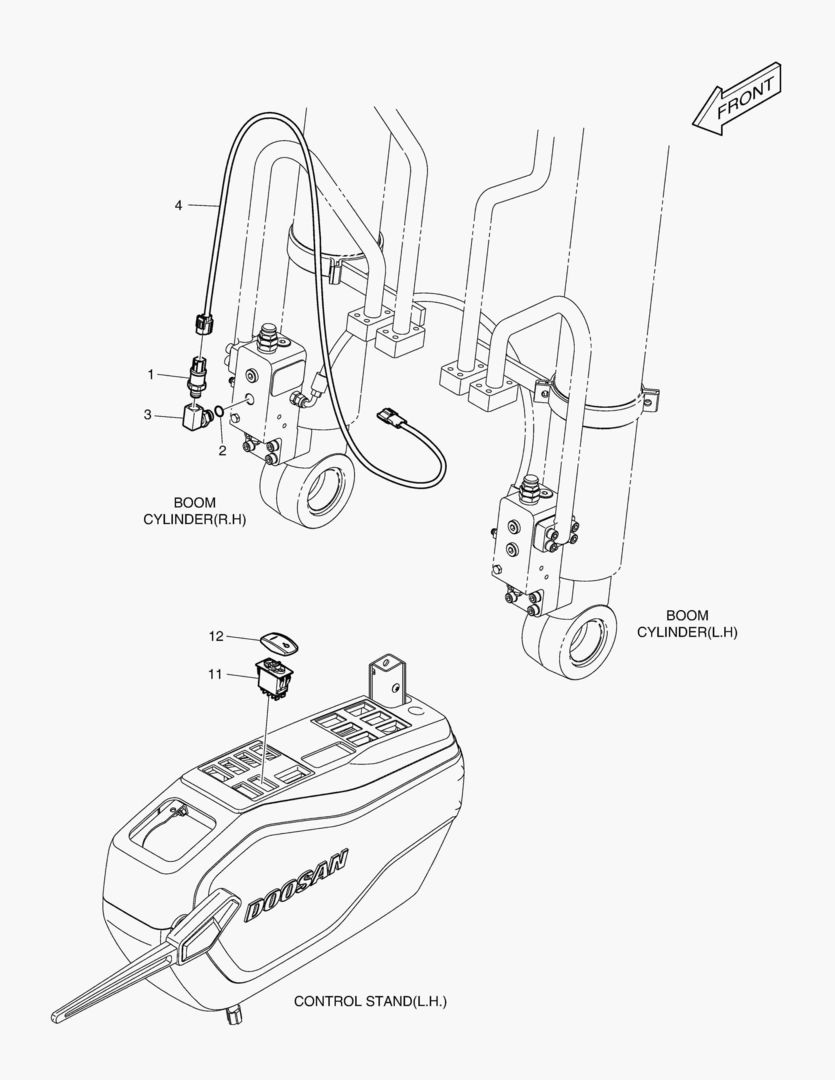 FRONT

4

1

3

2

BOOM
CYLINDER(R.H)

BOOM
CYLINDER(L.H)

12

11

DOOSAN

CONTROL STAND(L.H.)