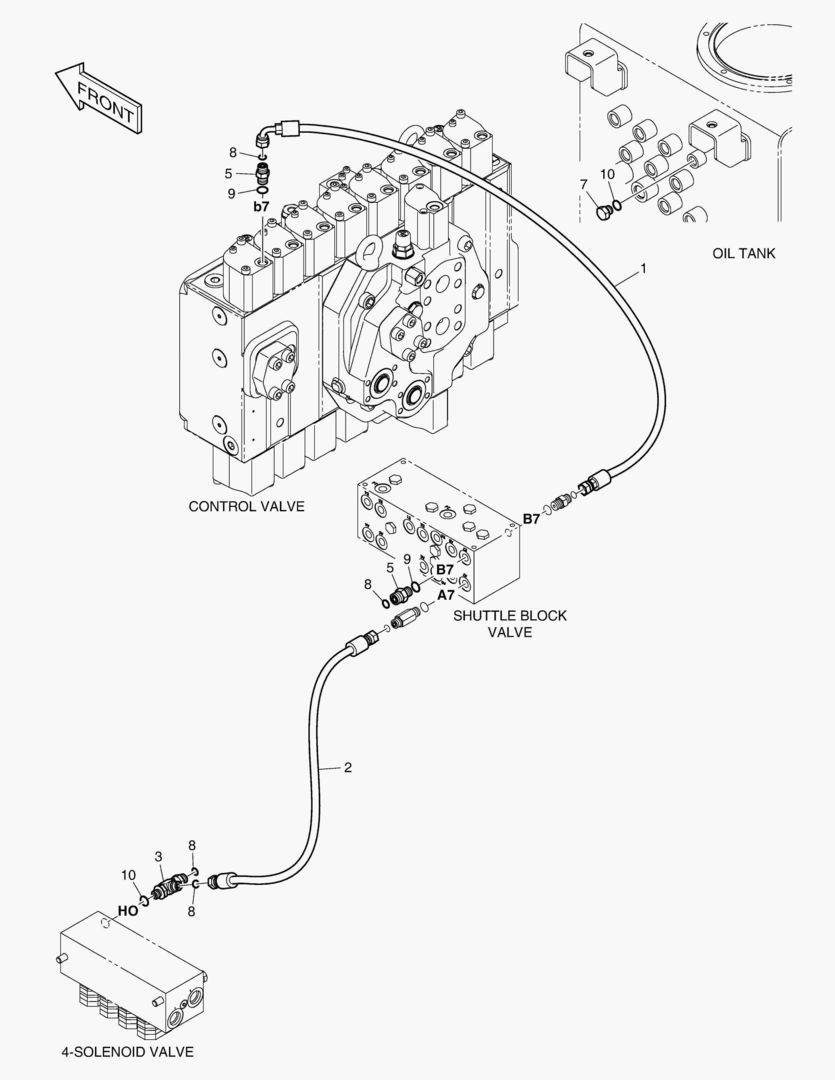 FRONT

8
5
9
b7

7
10

OIL TANK

1

CONTROL VALVE

B7

9
5
8
B7
A7

SHUTTLE BLOCK VALVE

2

3
8
10
HO
8

4-SOLENOID VALVE