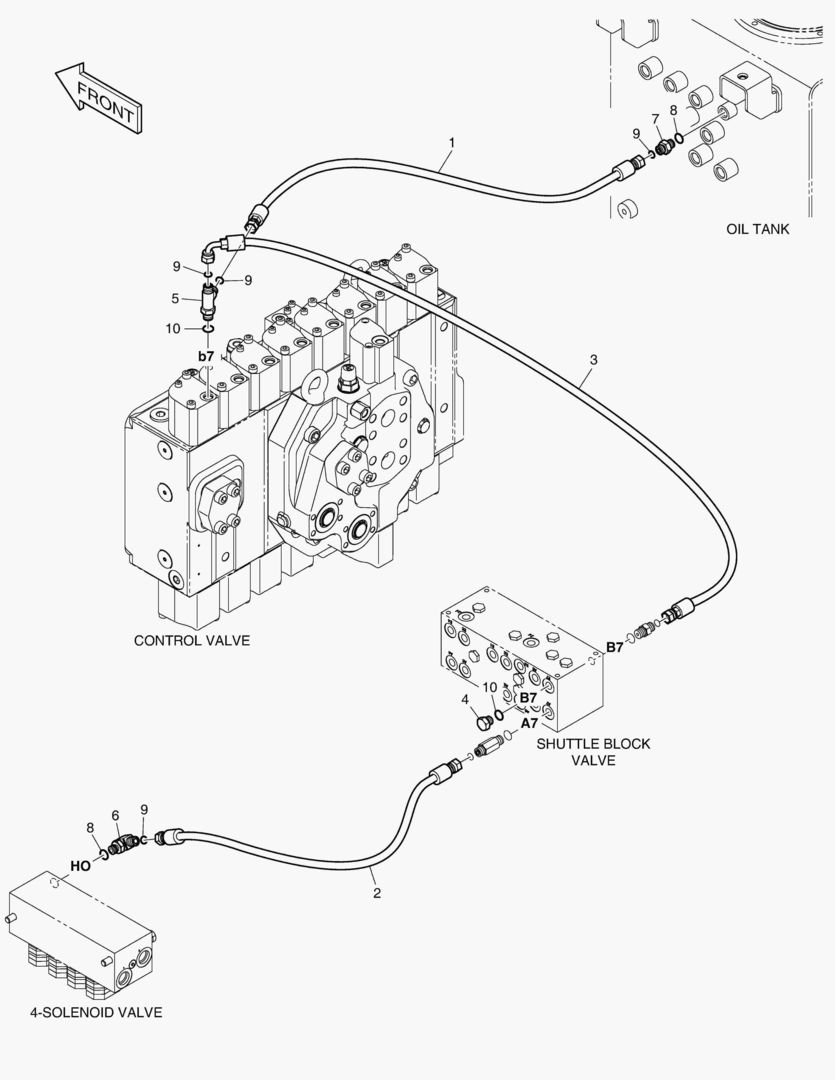 FRONT

1

9 7 8

OIL TANK

9
9
5
10
b7

3

CONTROL VALVE

B7

10
4
B7
A7

SHUTTLE BLOCK VALVE

8 6 9
HO

2

4-SOLENOID VALVE