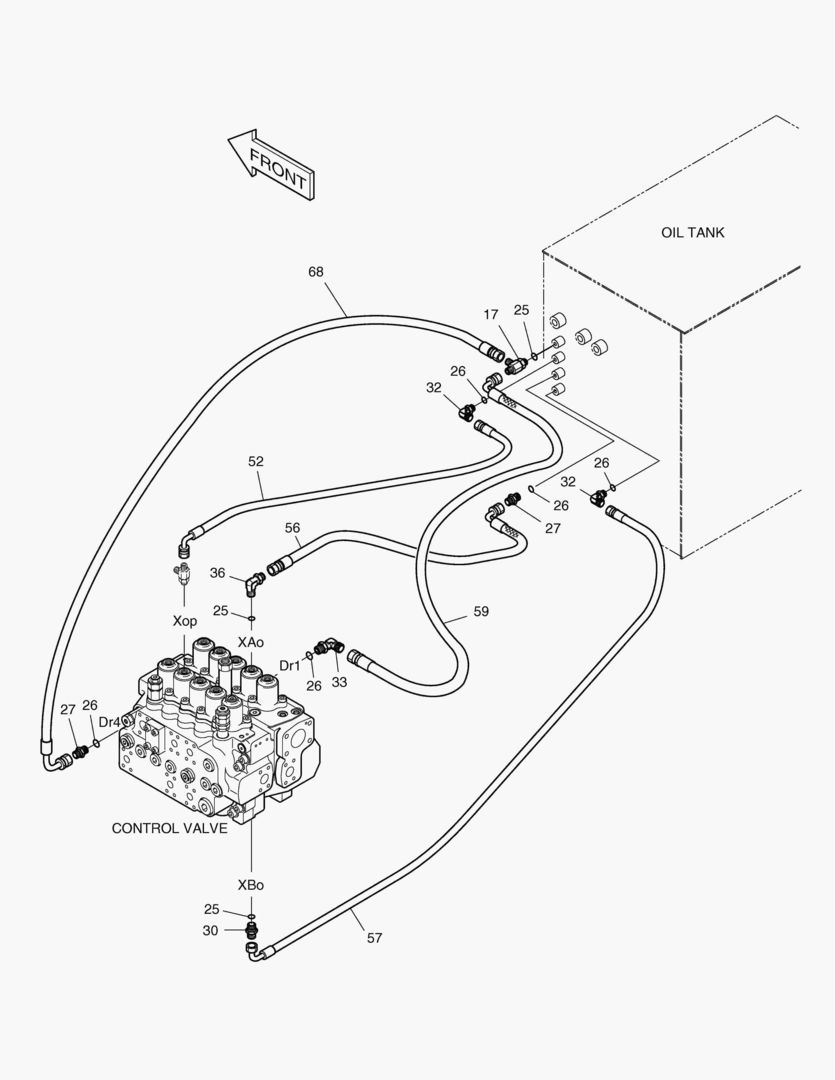 FRONT

OIL TANK

68

17

25

26

32

52

32

26

26

27

56

36

25

Xop

XAo

59

Dr1

26

33

27

26

Dr4

CONTROL VALVE

XBo

25

30

57