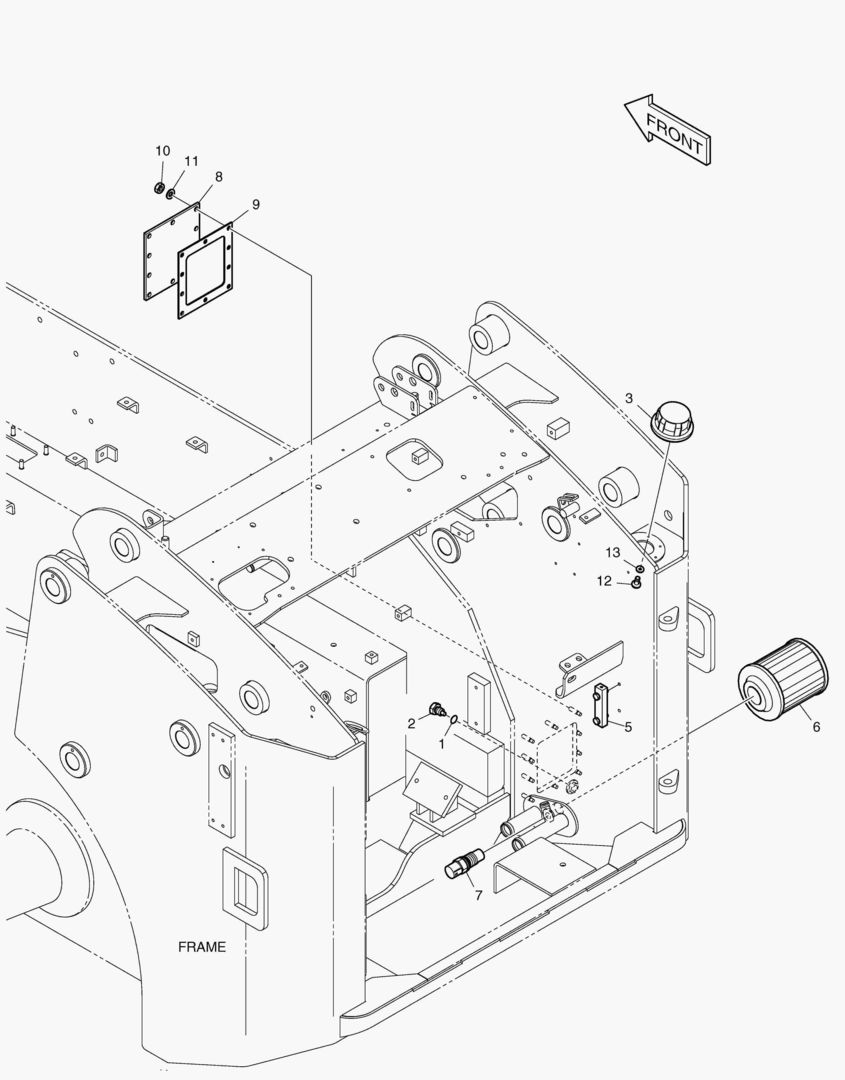 FRONT

10
11
8
9
3
13
12
6
5
2
1
7
FRAME