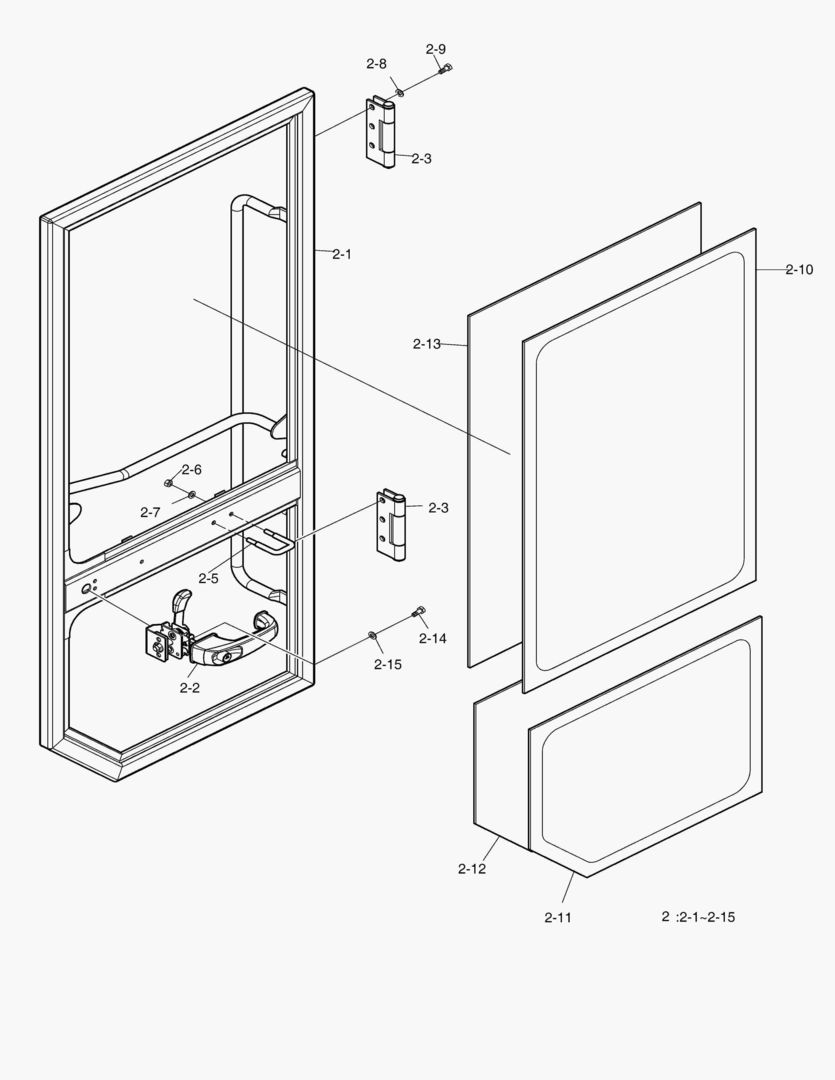 2-9
2-8
2-3
2-1
2-10
2-13
2-6
2-7
2-3
2-5
2-14
2-15
2-2
2-12
2-11
2 :2-1~2-15