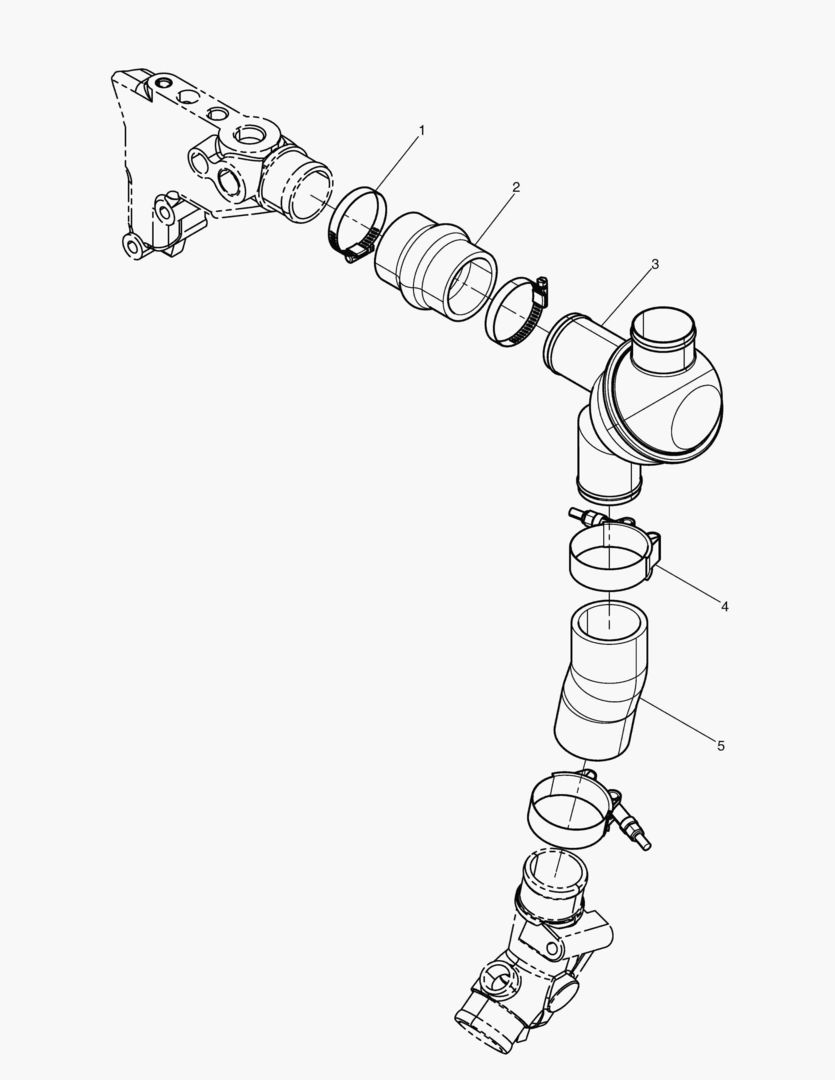 1
2
3
4
5