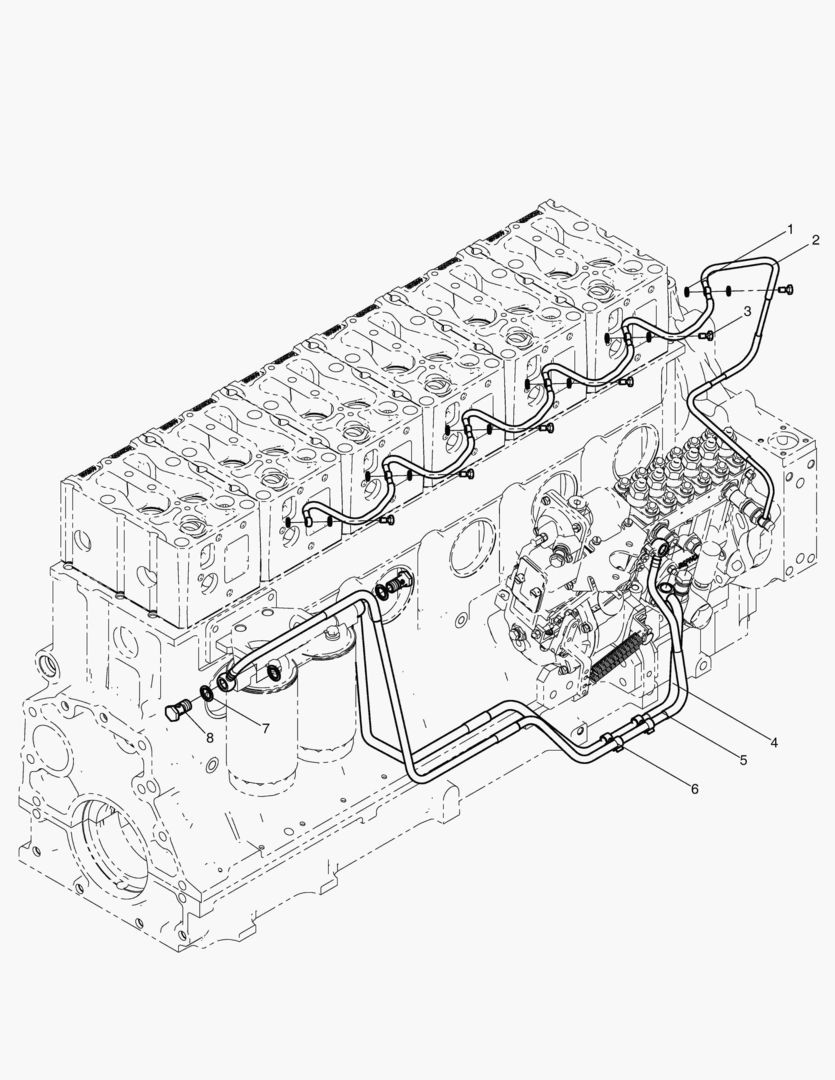 1
2
3
4
5
6
7
8