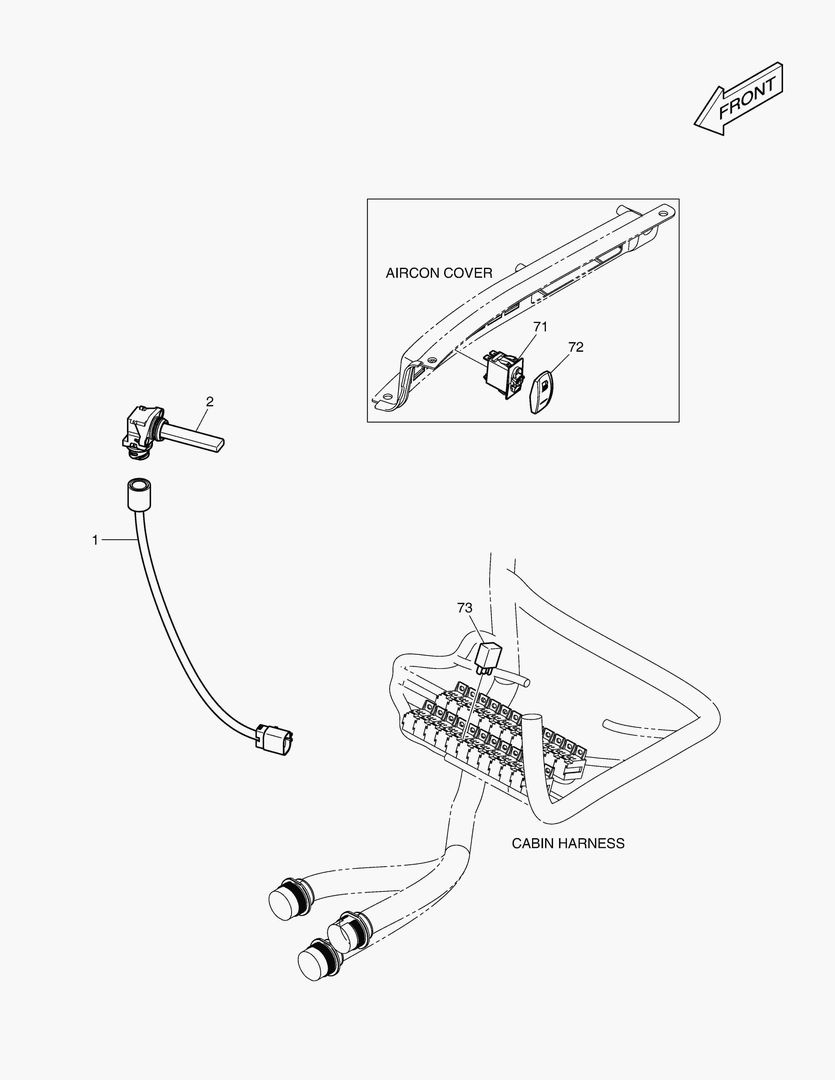 FRONT

AIRCON COVER

71

72

2

1

73

CABIN HARNESS