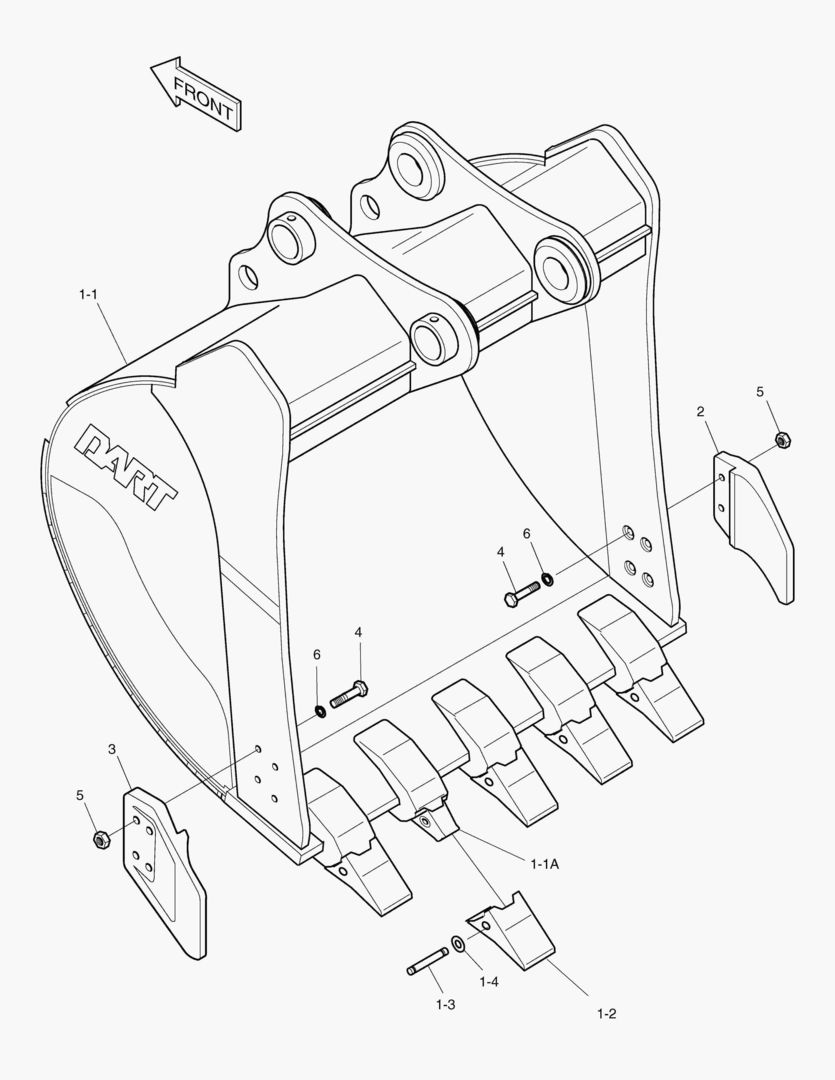 FRONT

1-1

DART

2

5

6

4

6

4

3

5

1-1A

1-3

1-4

1-2