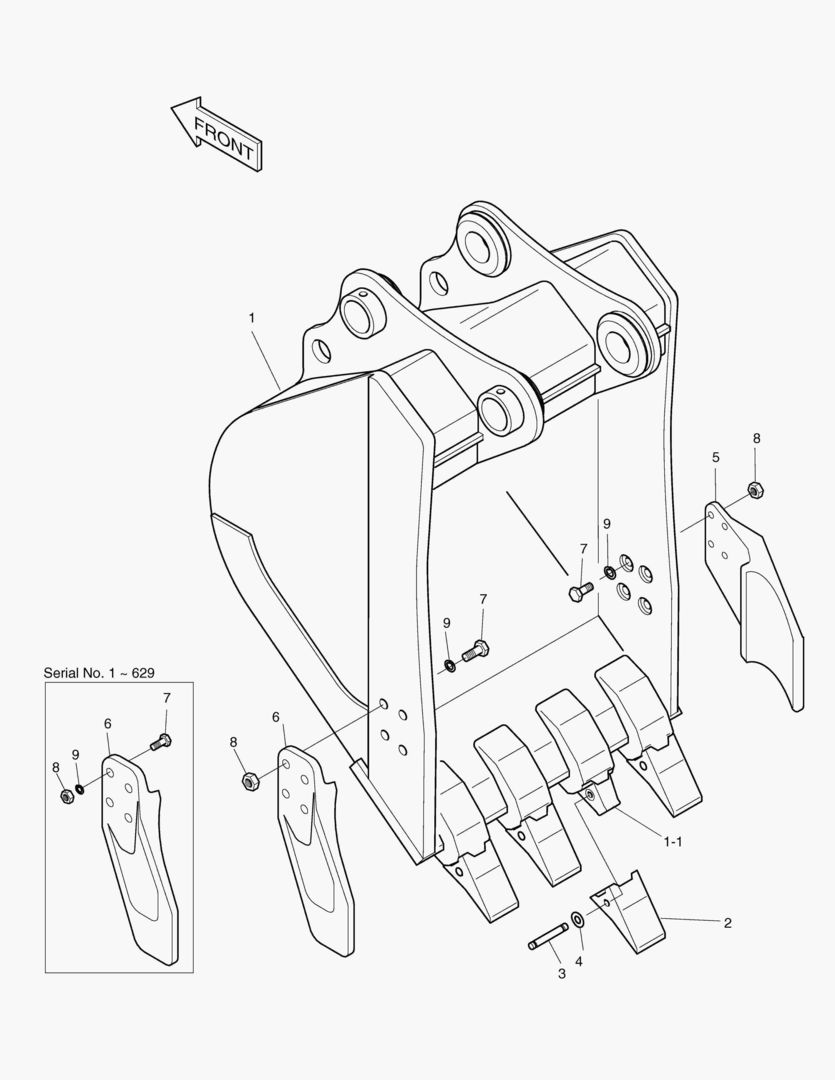 FRONT

1

8

5

9

7

9

7

Serial No. 1 ~ 629

7

6

9

8

6

8

1-1

2

3

4