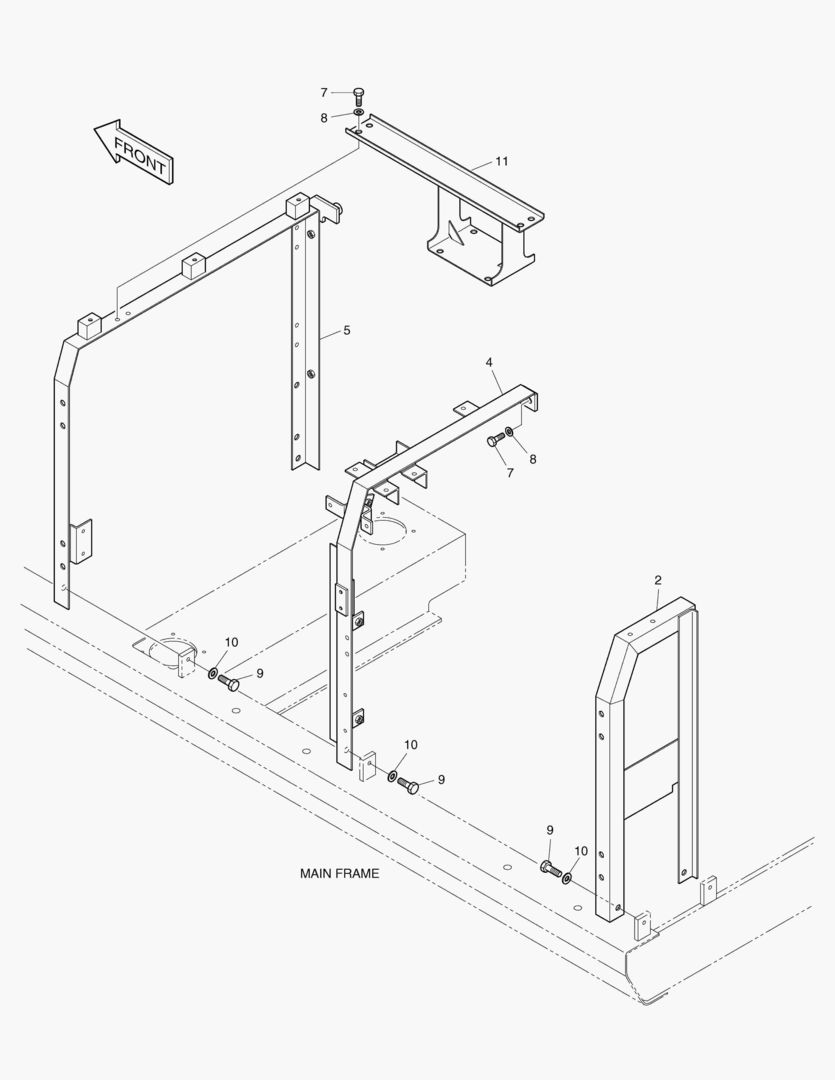 7
8
FRONT
11
5
4
7
8
2
10
9
10
9
9
10
MAIN FRAME