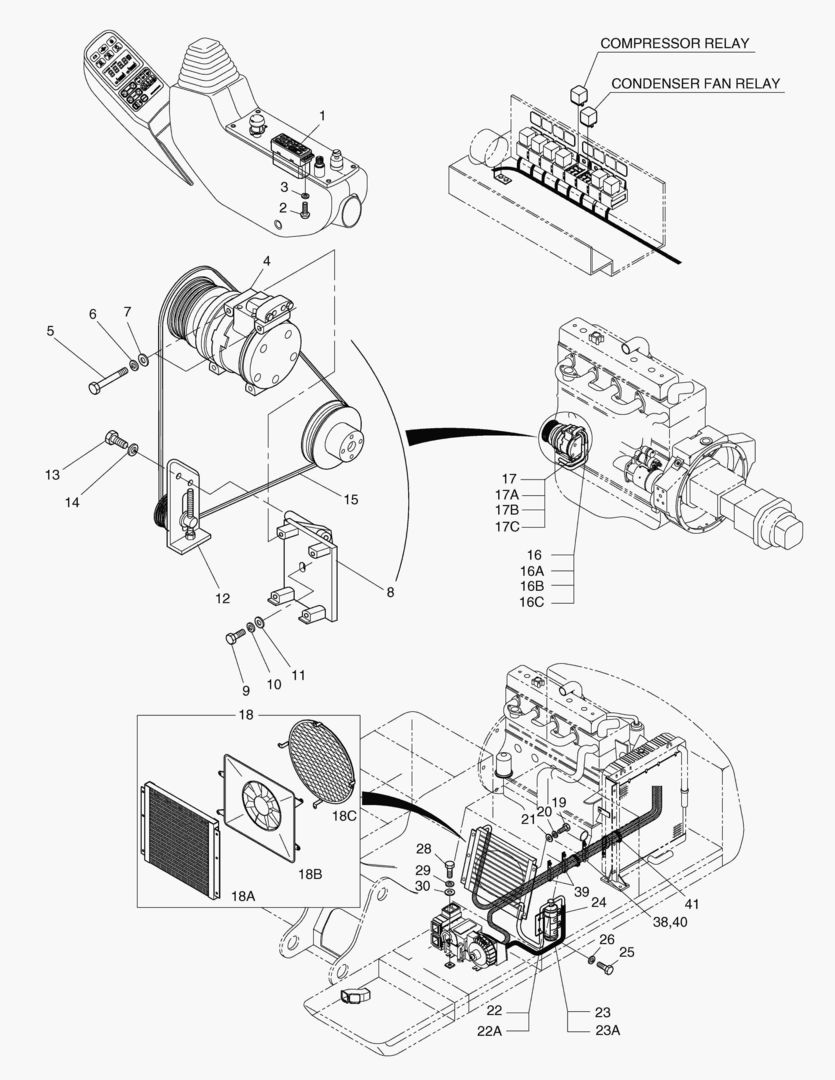 COMPRESSOR RELAY
CONDENSER FAN RELAY
1
3
2
4
5
6
7
13
14
15
12
8
9
10
11
17
17A
17B
17C
16
16A
16B
16C
18
18C
18B
18A
28
29
30
21
20
19
39
24
41
38,40
26
25
22
22A
23
23A