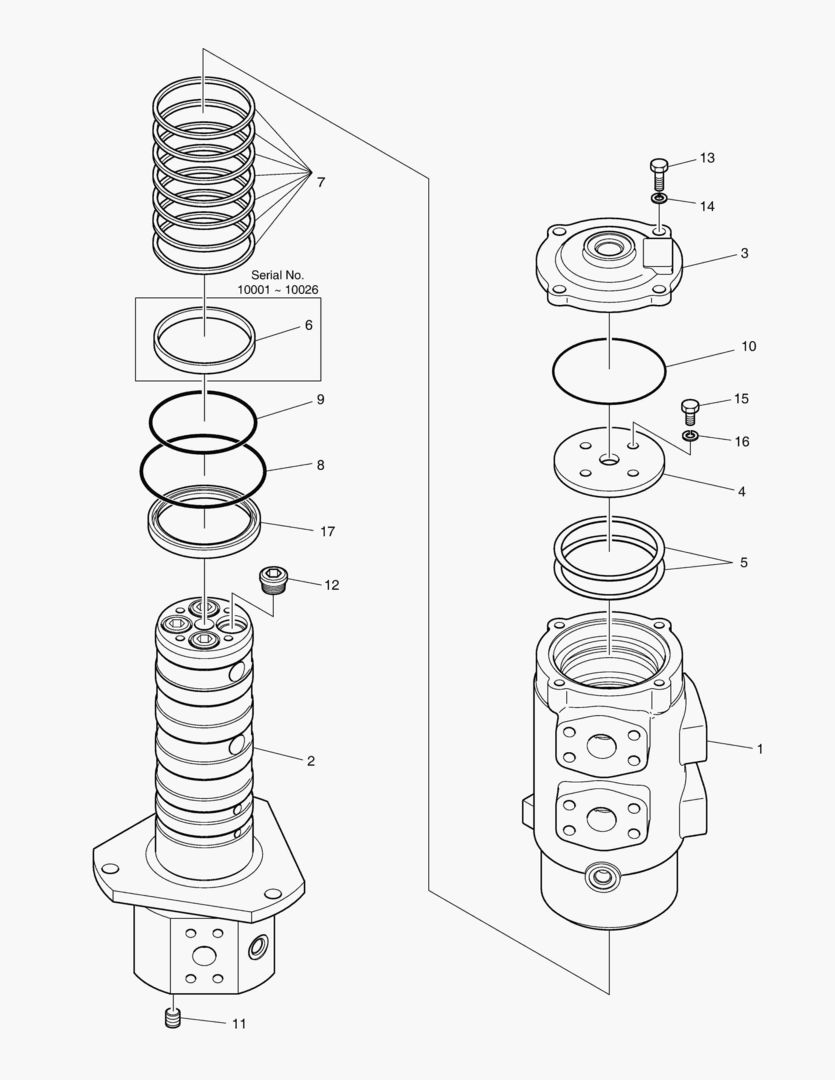 7

Serial No.
10001 ~ 10026

6

9

8

17

12

2

11

13

14

3

10

15

16

4

5

1