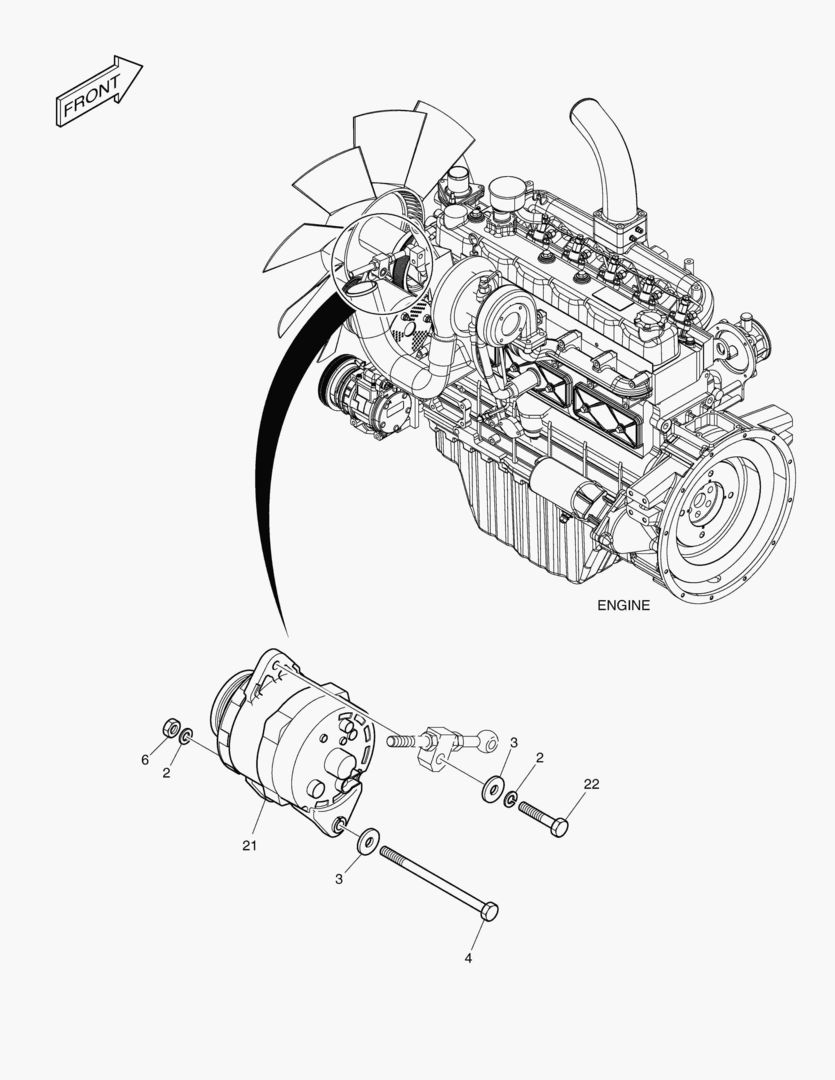 FRONT

ENGINE

6
2
3
2
22
21
3
4