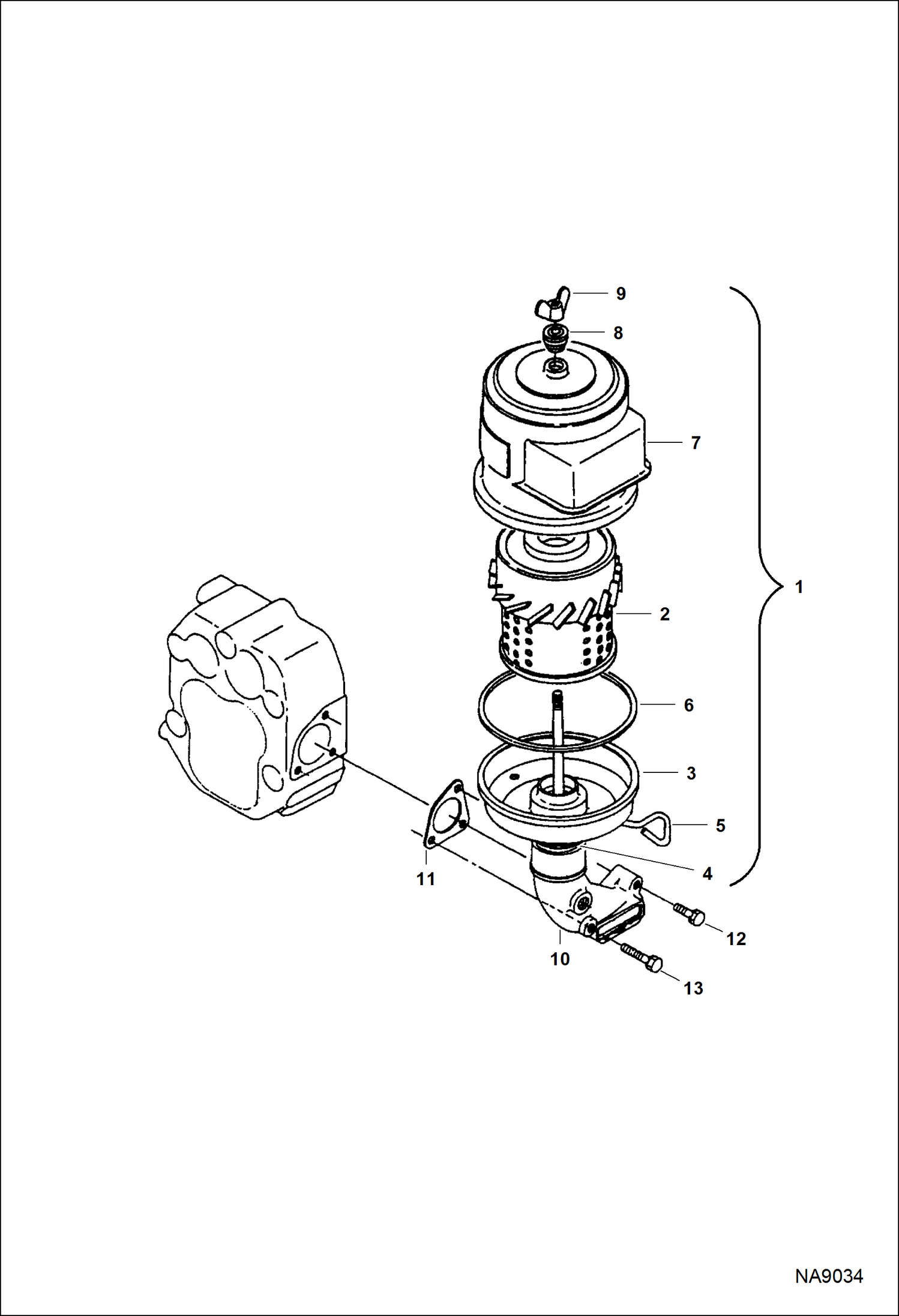 9
8
7
1
2
6
3
5
4
11
12
10
13
NA9034