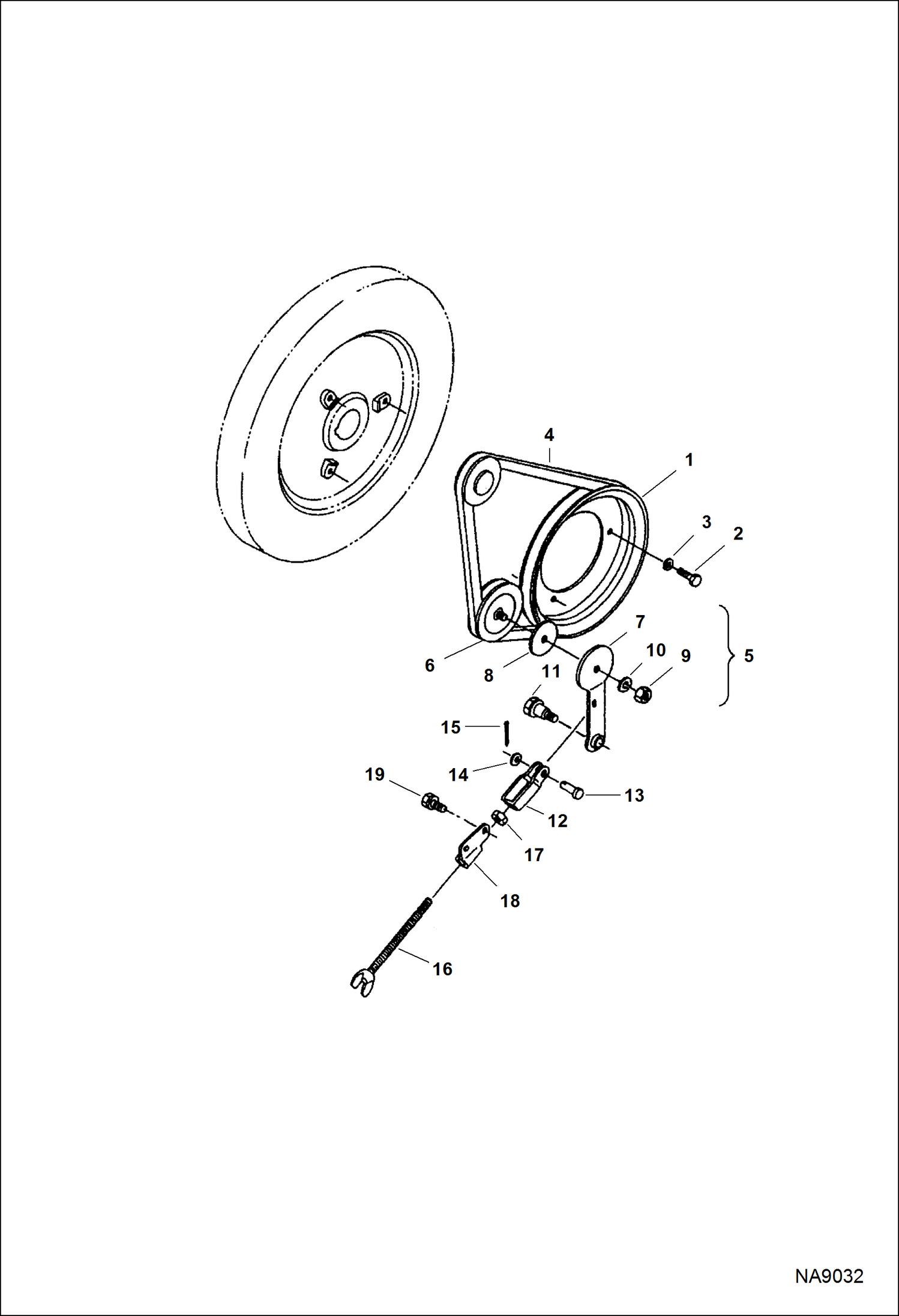 4
1
3
2
7
10
9
5
6
8
11
15
14
19
13
12
17
18
16

NA9032