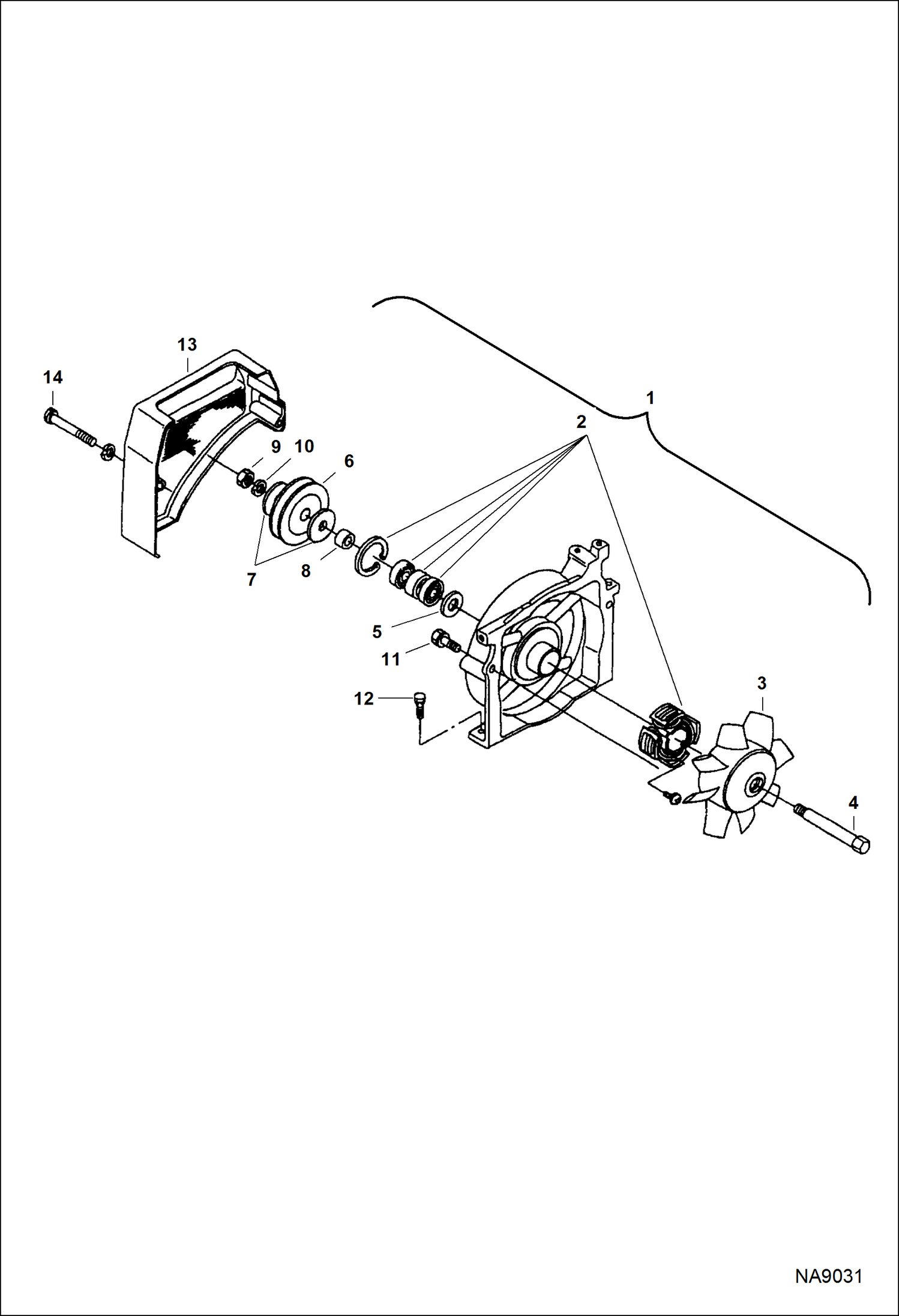 13
14
1
2
9
10
6
7
8
5
11
12
3
4
NA9031