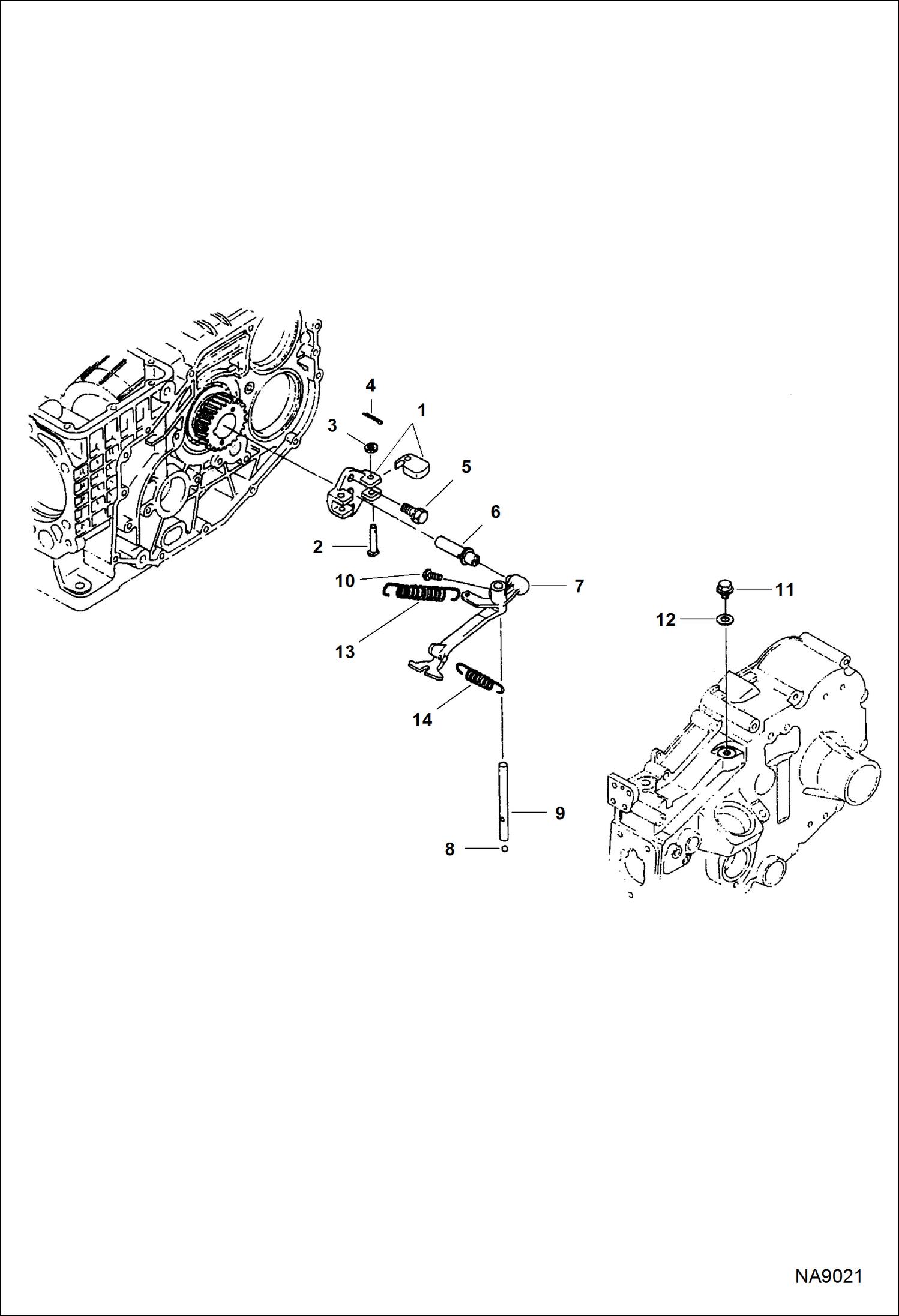 4
1
3
5
6
2
10
7
11
12
13
14
9
8

NA9021