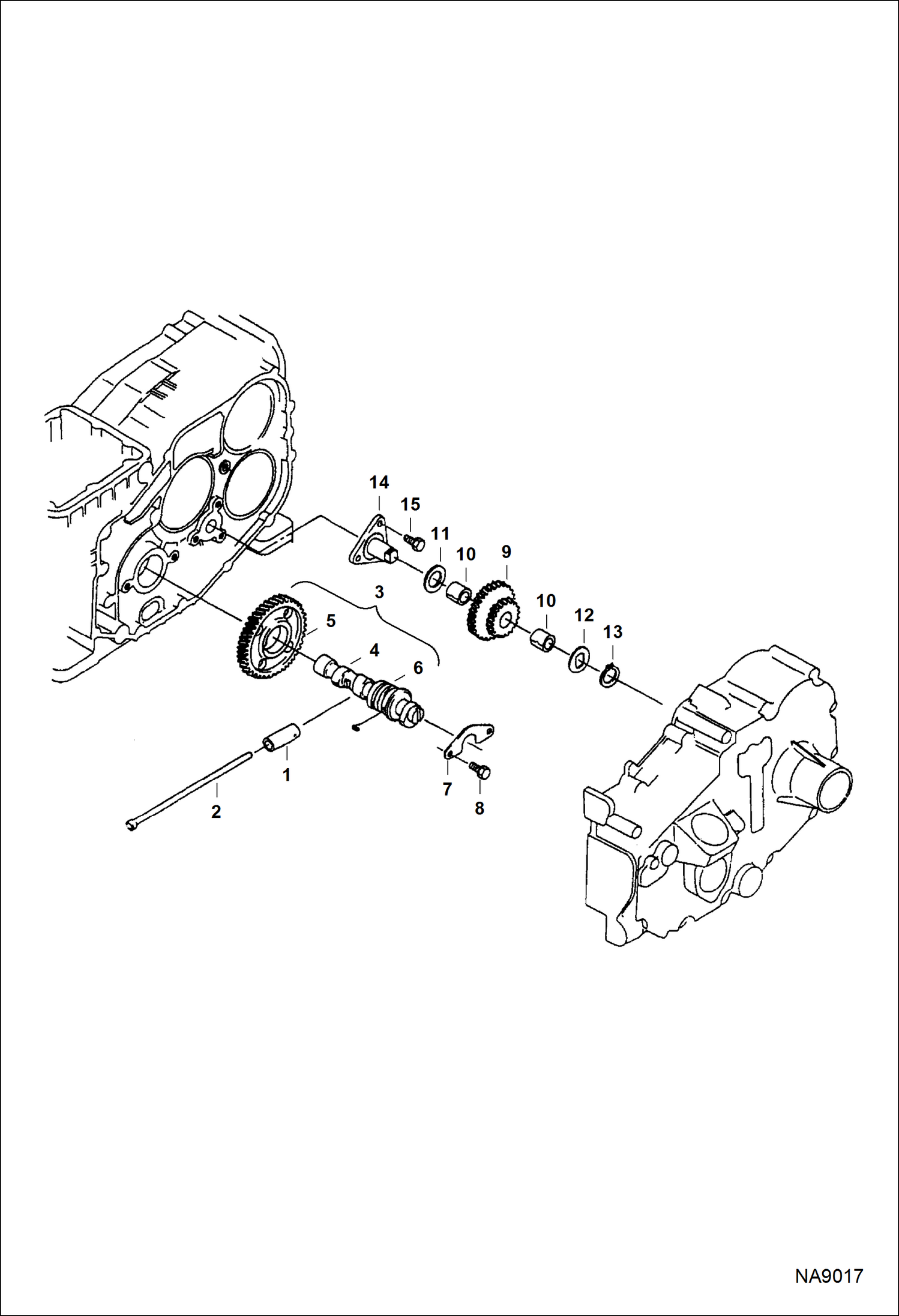 14
15
11
10
9
3
10
12
13
5
4
6
1
2
7
8

NA9017