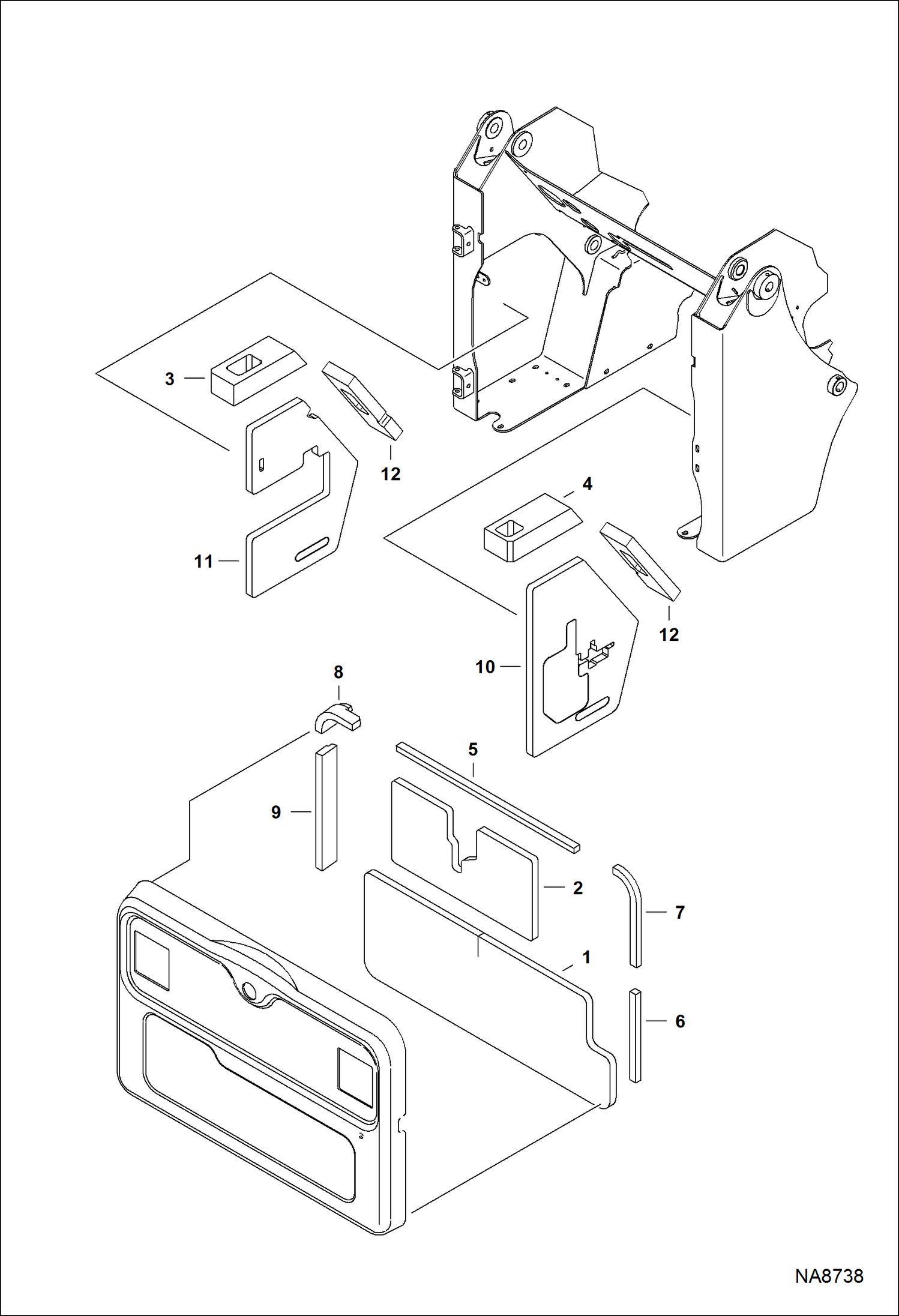 3

12

4

11

12

10

8

5

9

2

7

1

6

NA8738