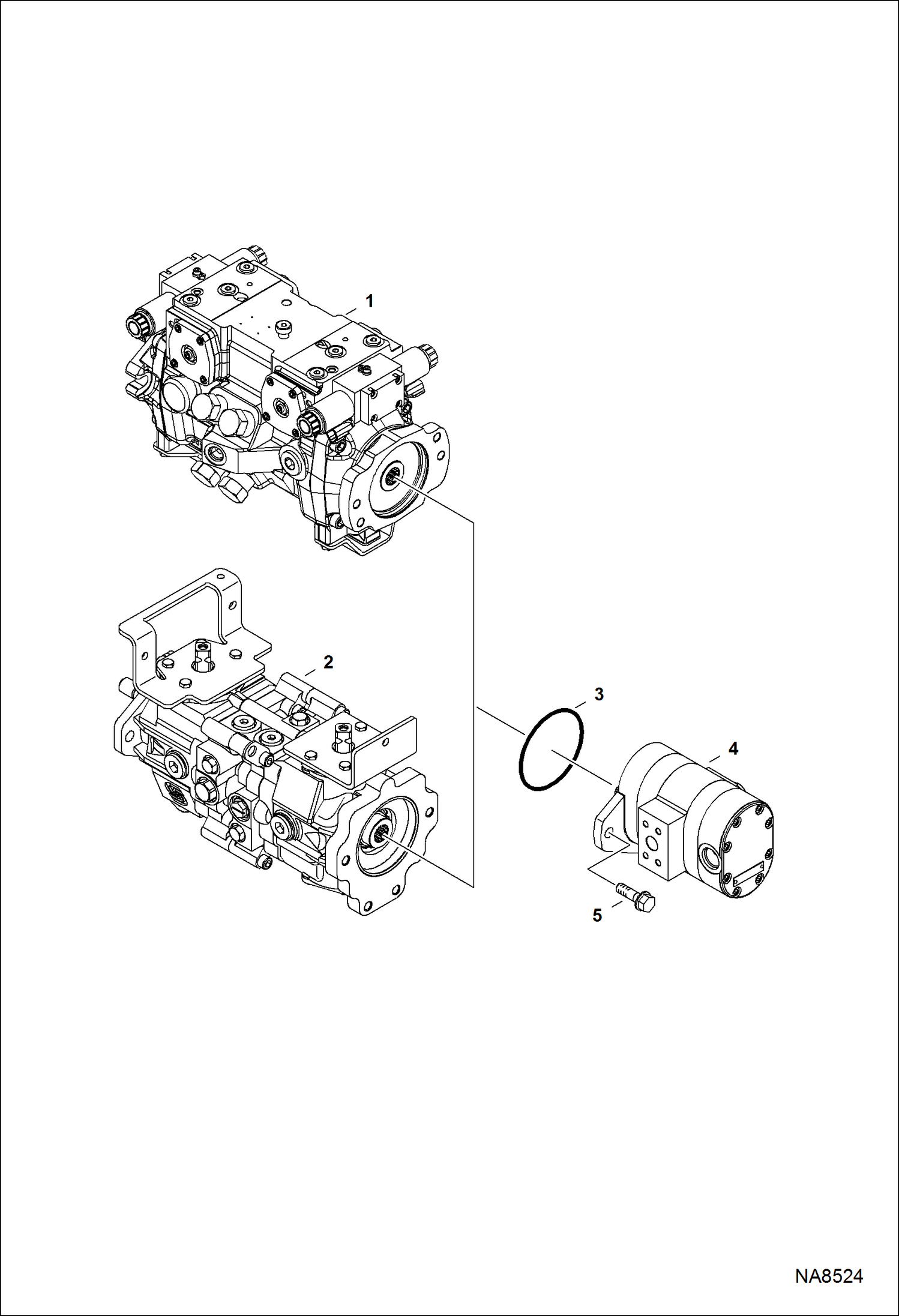 1

2

3

4

5

NA8524