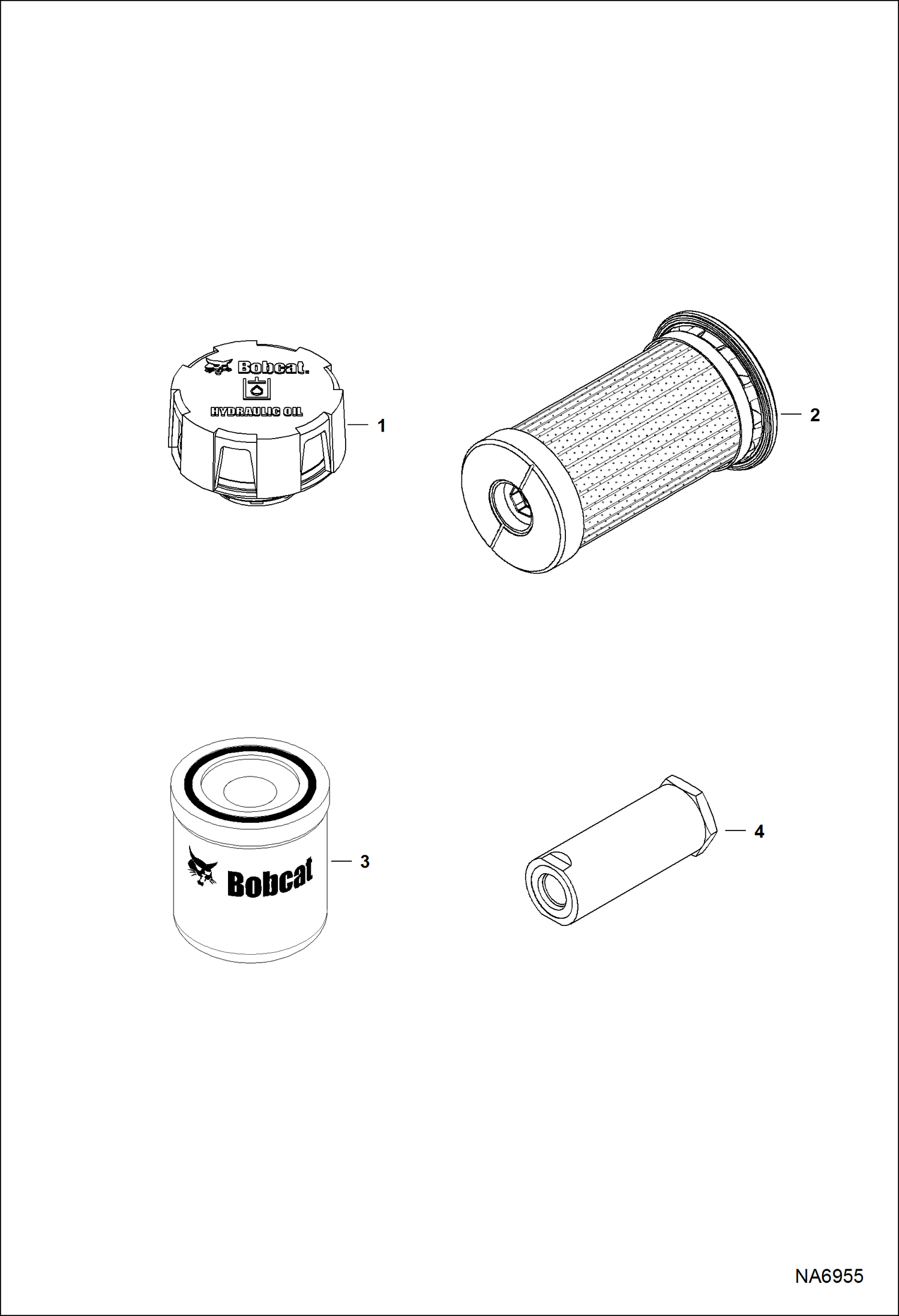 Bobcat.
HYDRAULIC OIL
1
2
Bobcat
3
4
NA6955