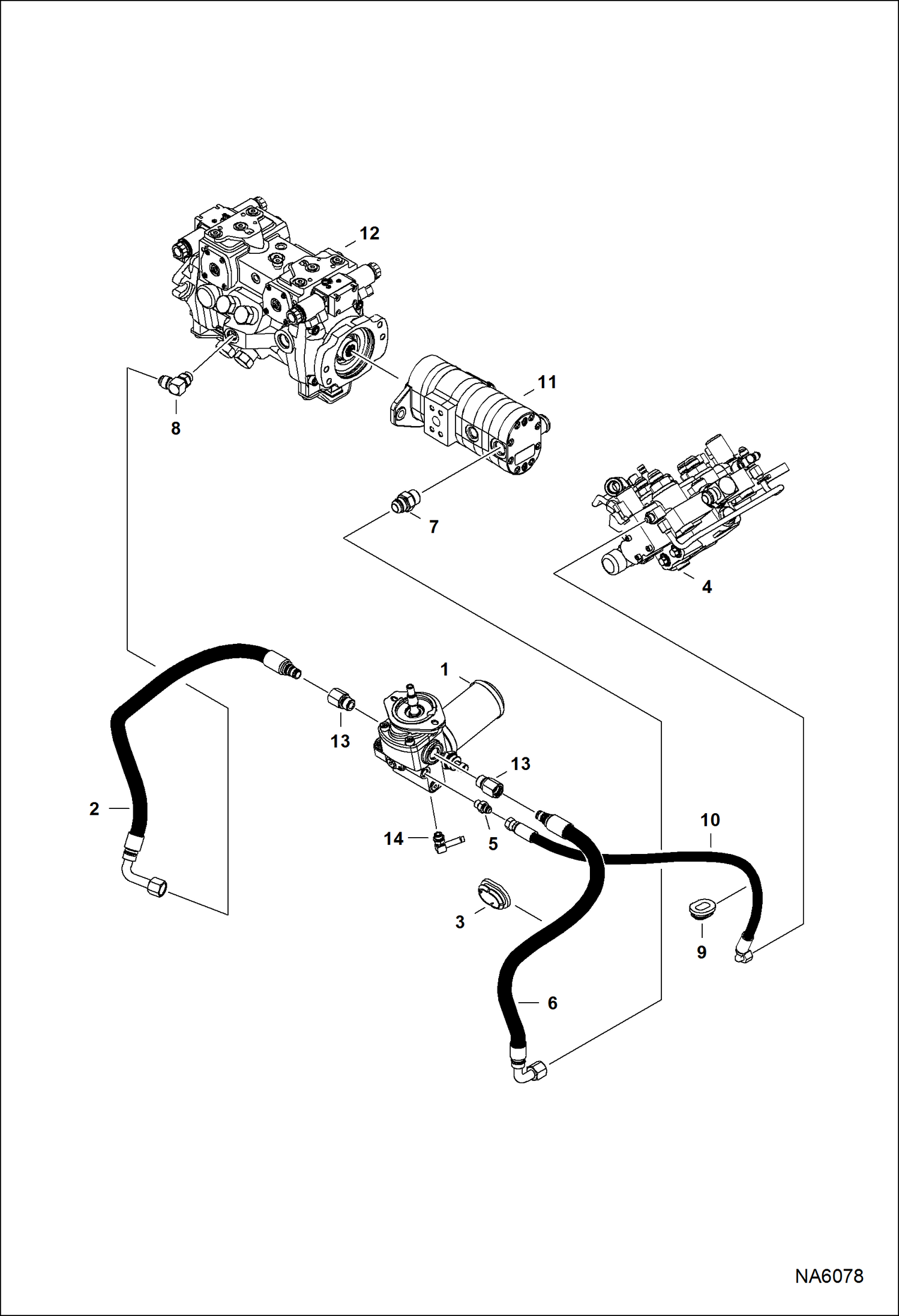 12

11

8

7

4

1

13

13

2

10

14

5

3

9

6

NA6078