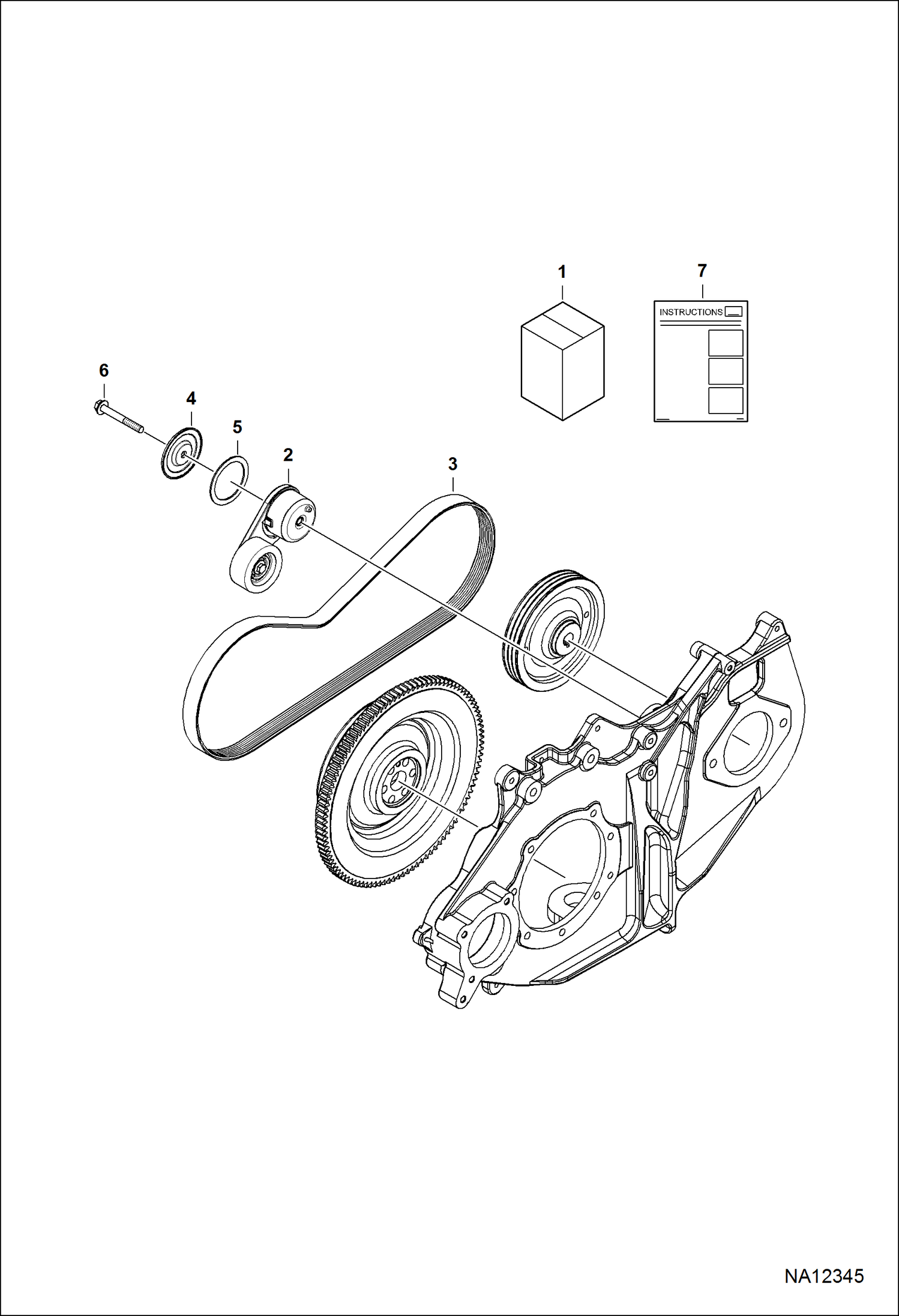 1

7

INSTRUCTIONS

6

4

5

2

3

NA12345