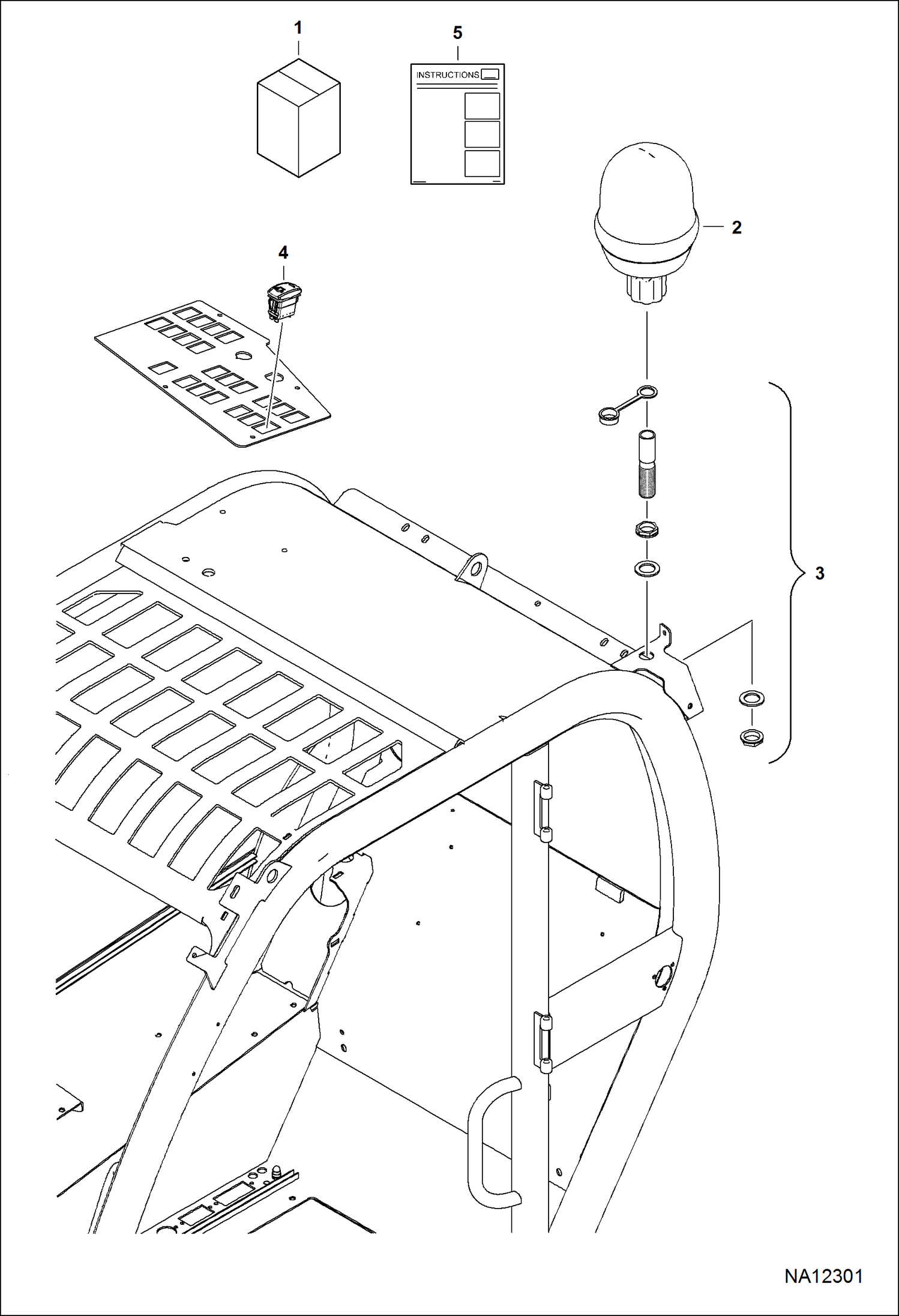 1

5

INSTRUCTIONS

2

4

3

NA12301