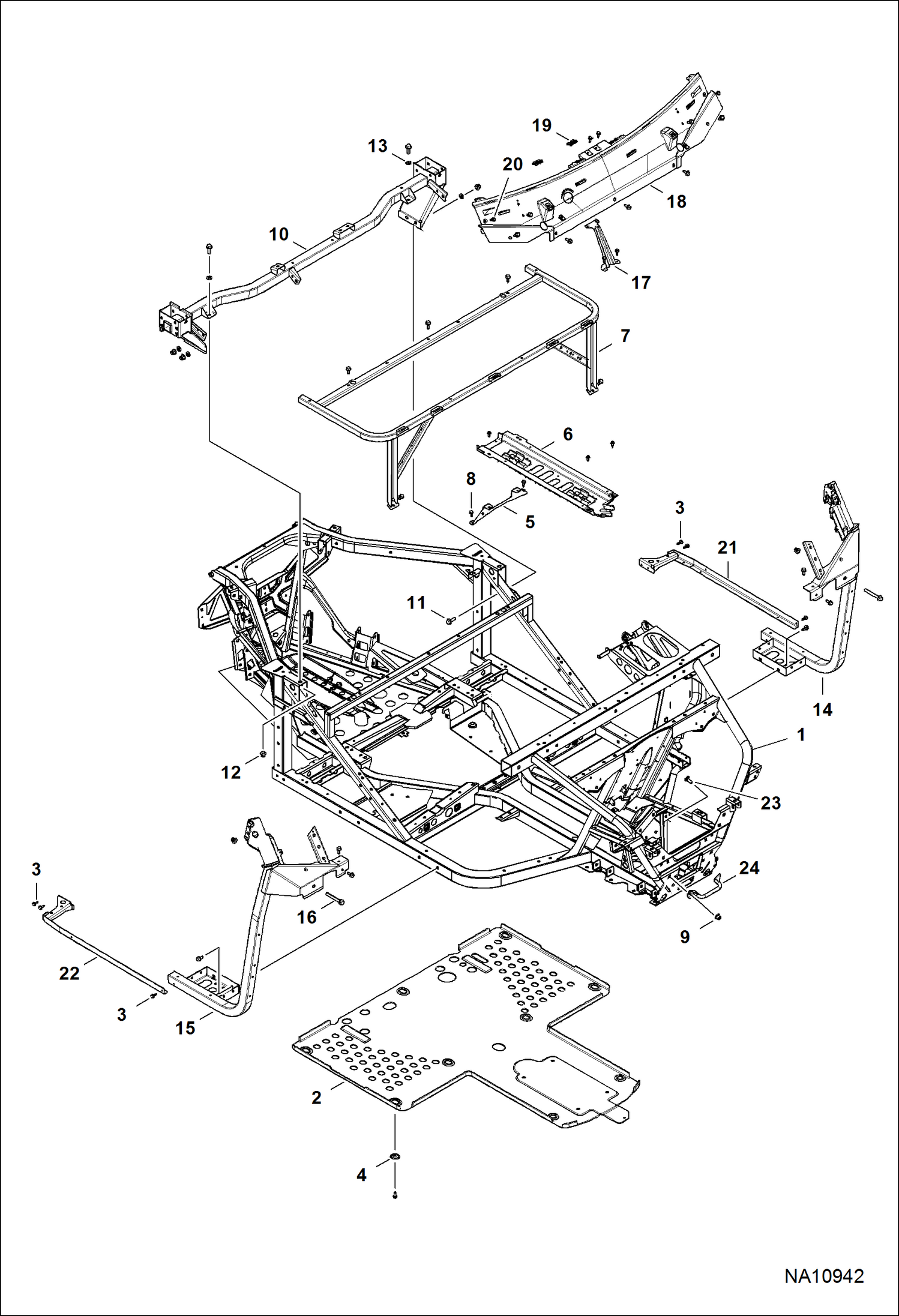 19
13
20
18
10
17
7
6
8
5
3
21
11
14
1
12
23
3
24
16
9
22
3
15
2
4
NA10942