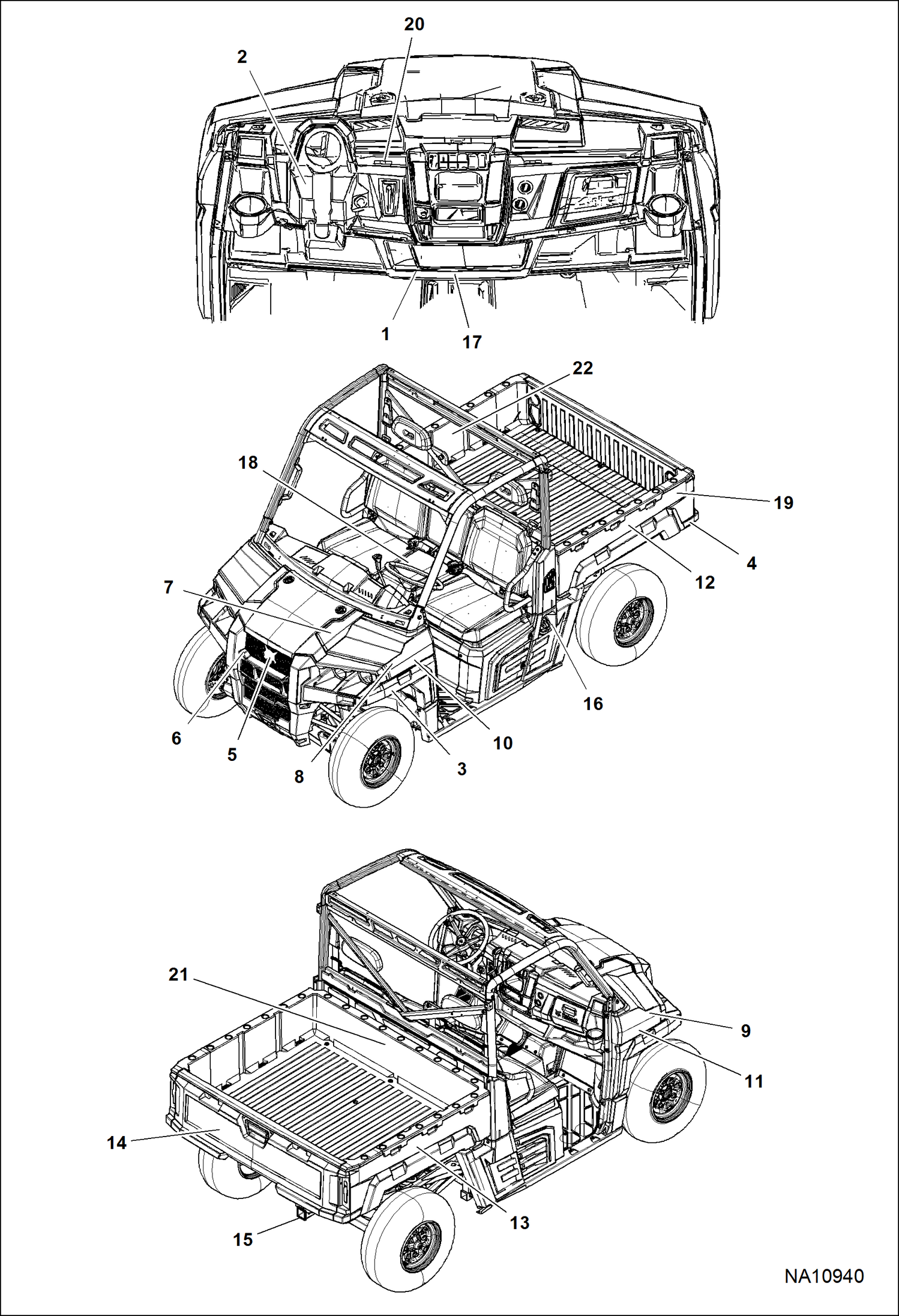 20
2
1
17
22
18
19
4
12
7
16
6
5
10
3
8
21
9
11
14
13
15
NA10940