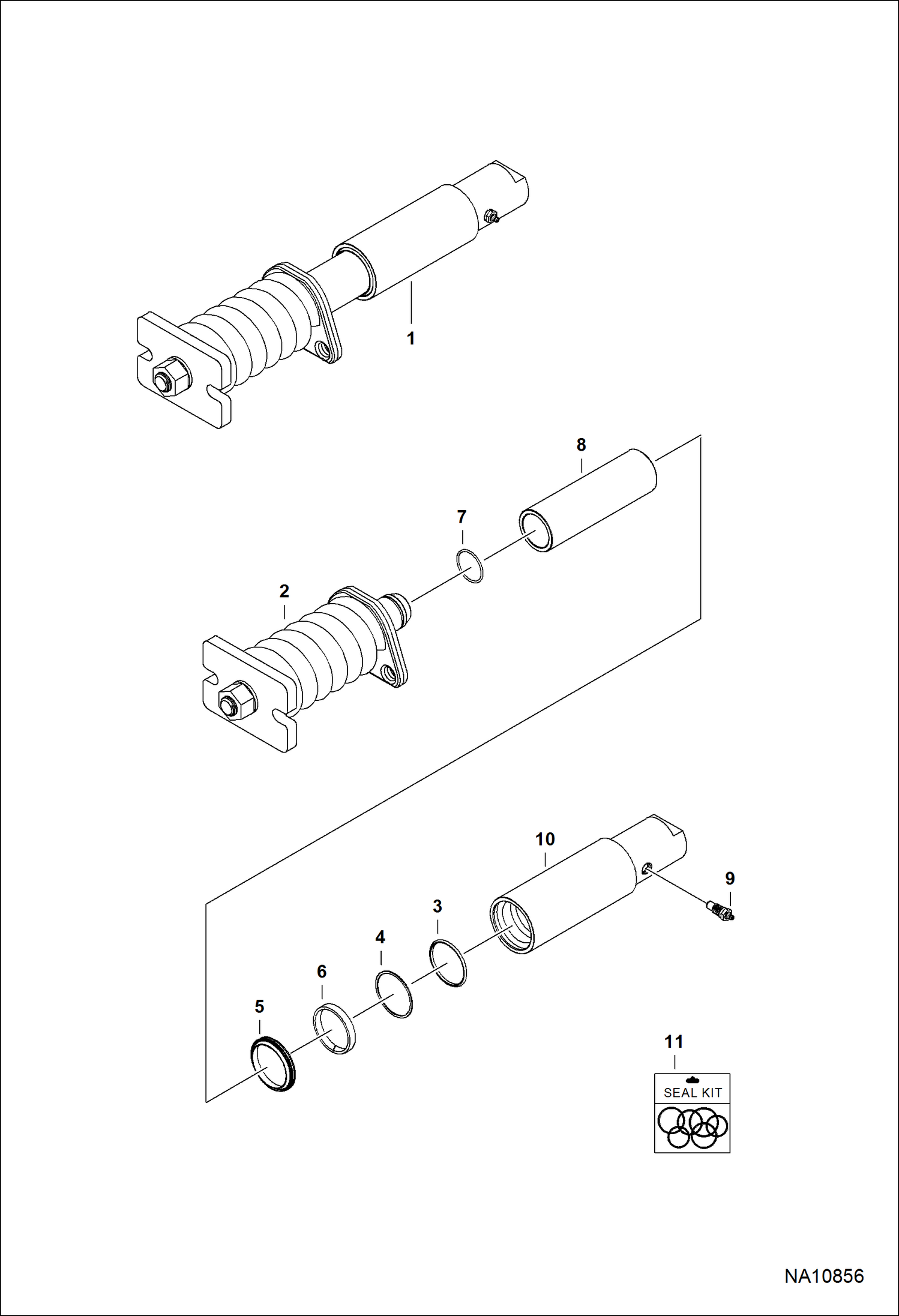 1

8

7

2

10

9

3

4

6

5

11

SEAL KIT

NA10856