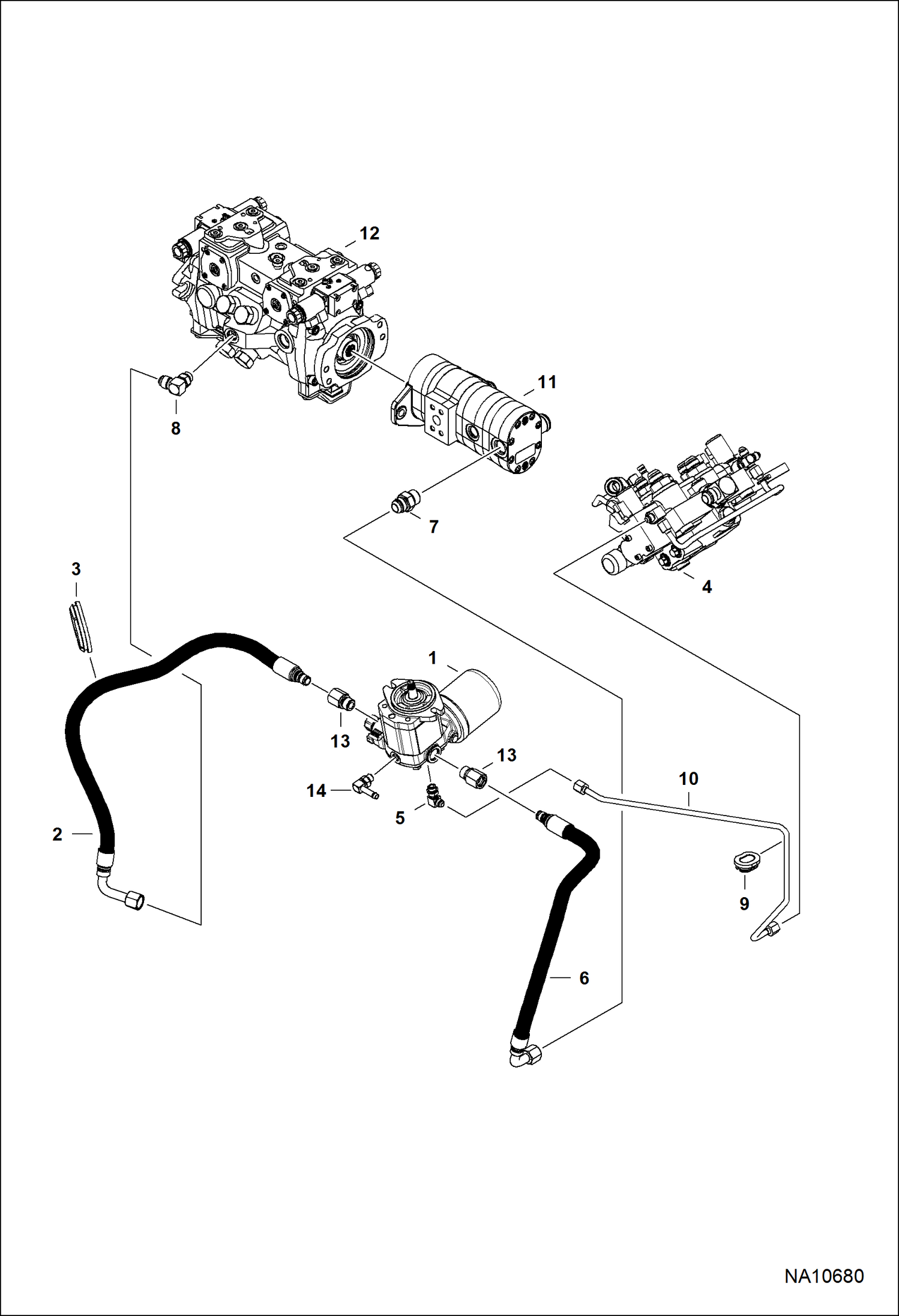 12
11
8
7
4
3
1
13
13
14
5
10
2
9
6
NA10680