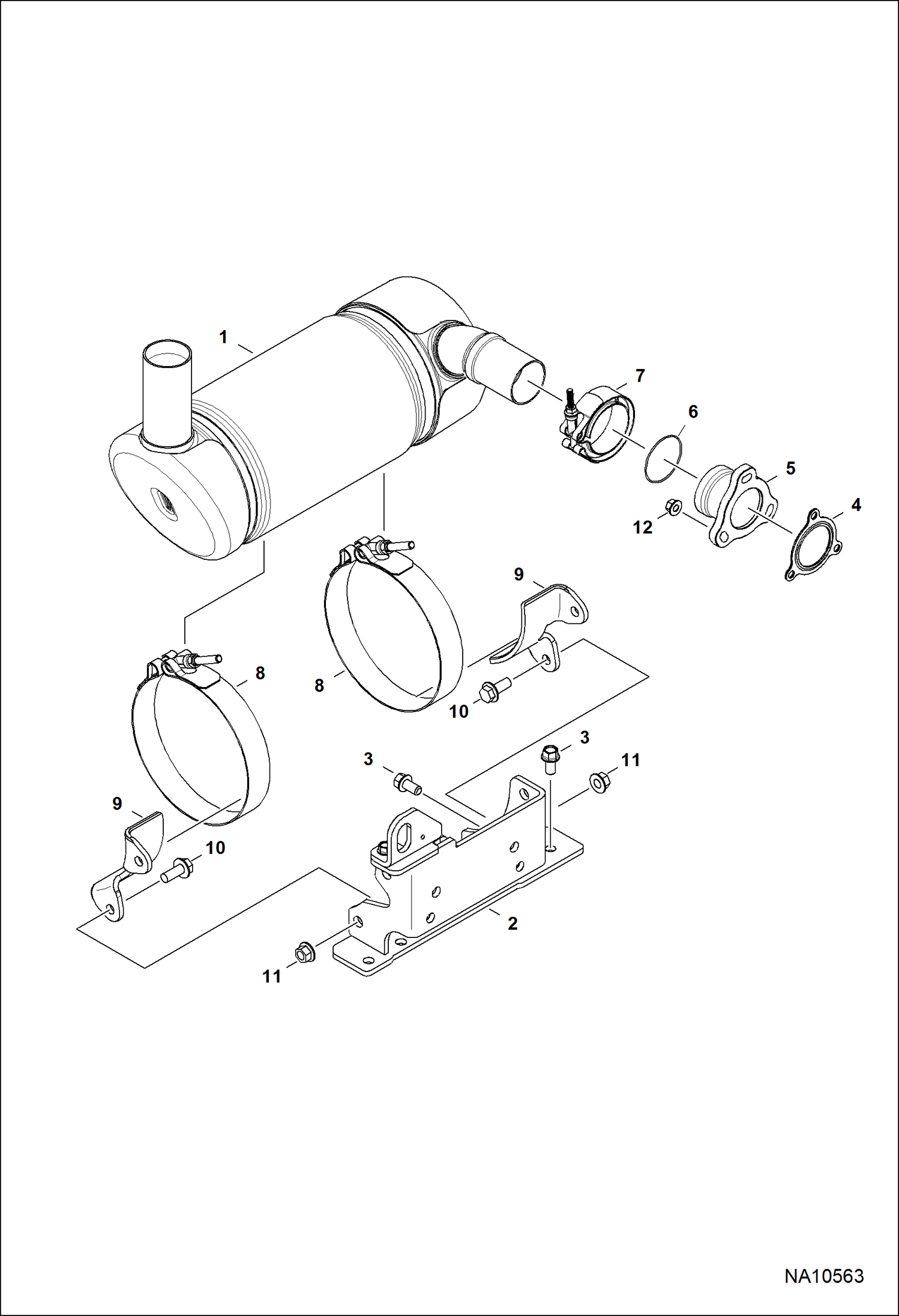 1
7
6
5
4
12
9
8
8
10
3
3
11
9
10
2
11
NA10563