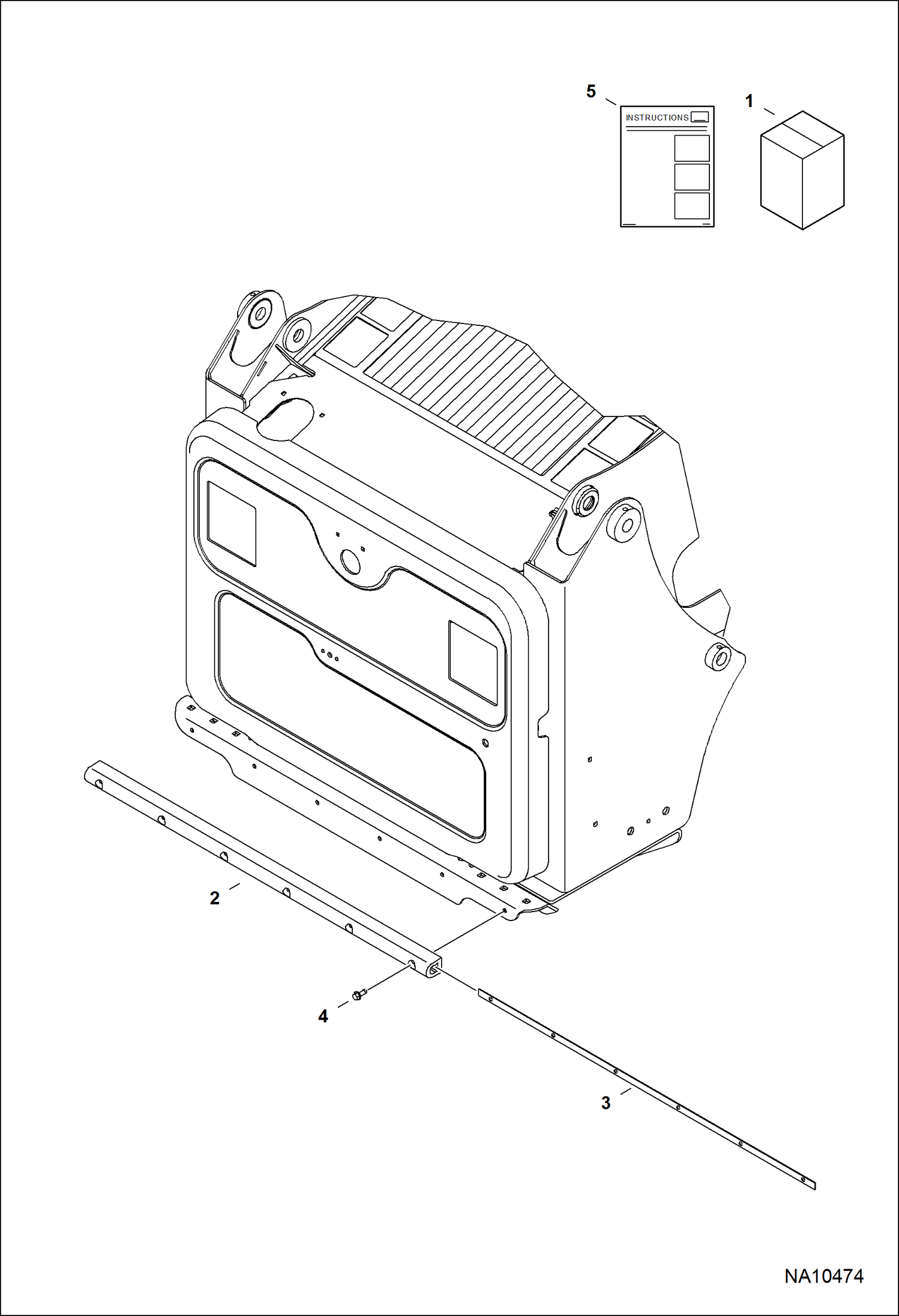 5

INSTRUCTIONS

1

2

4

3

NA10474