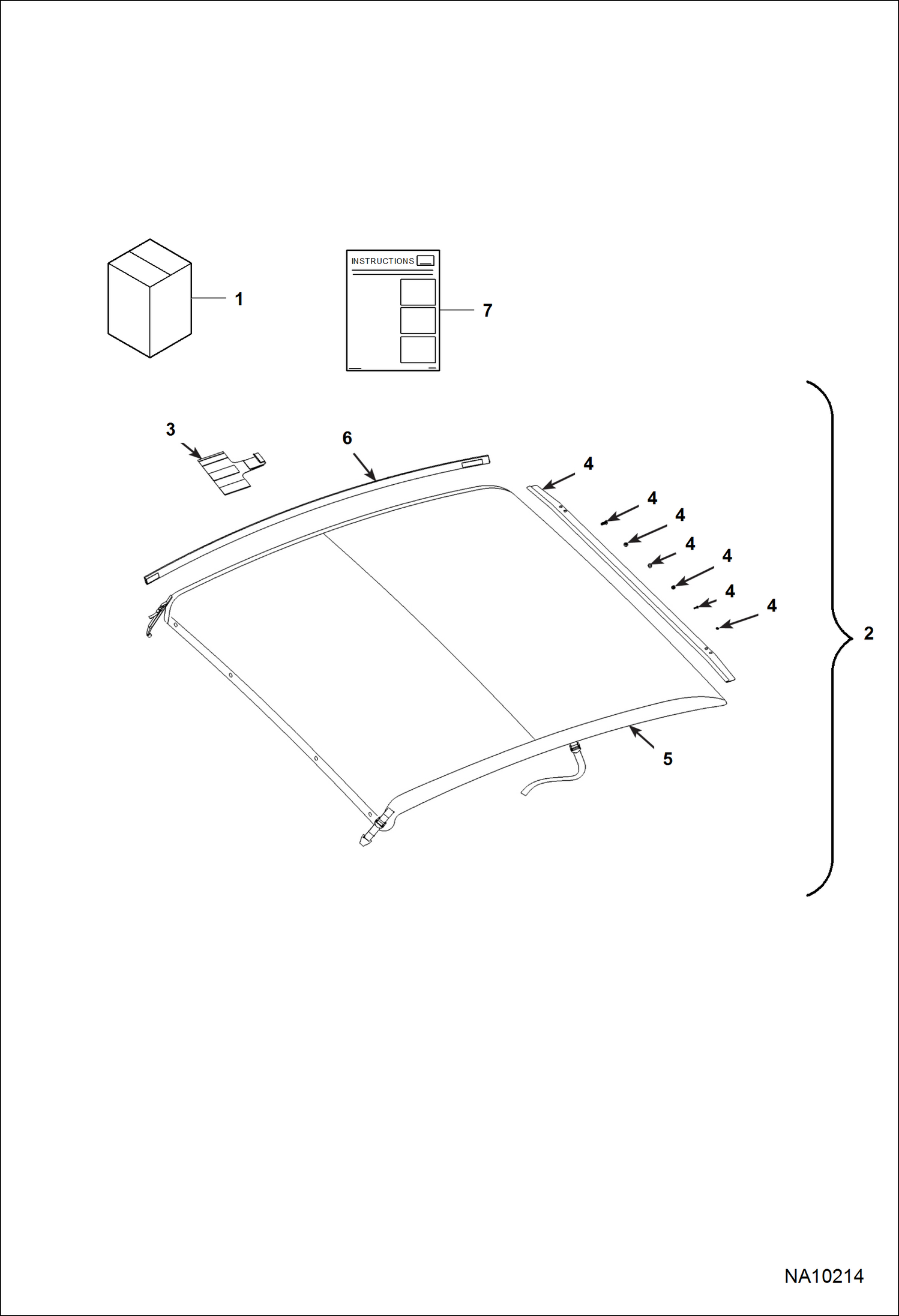 1

INSTRUCTIONS

7

3

6

4

4

4

4

4

4

4

2

5

NA10214