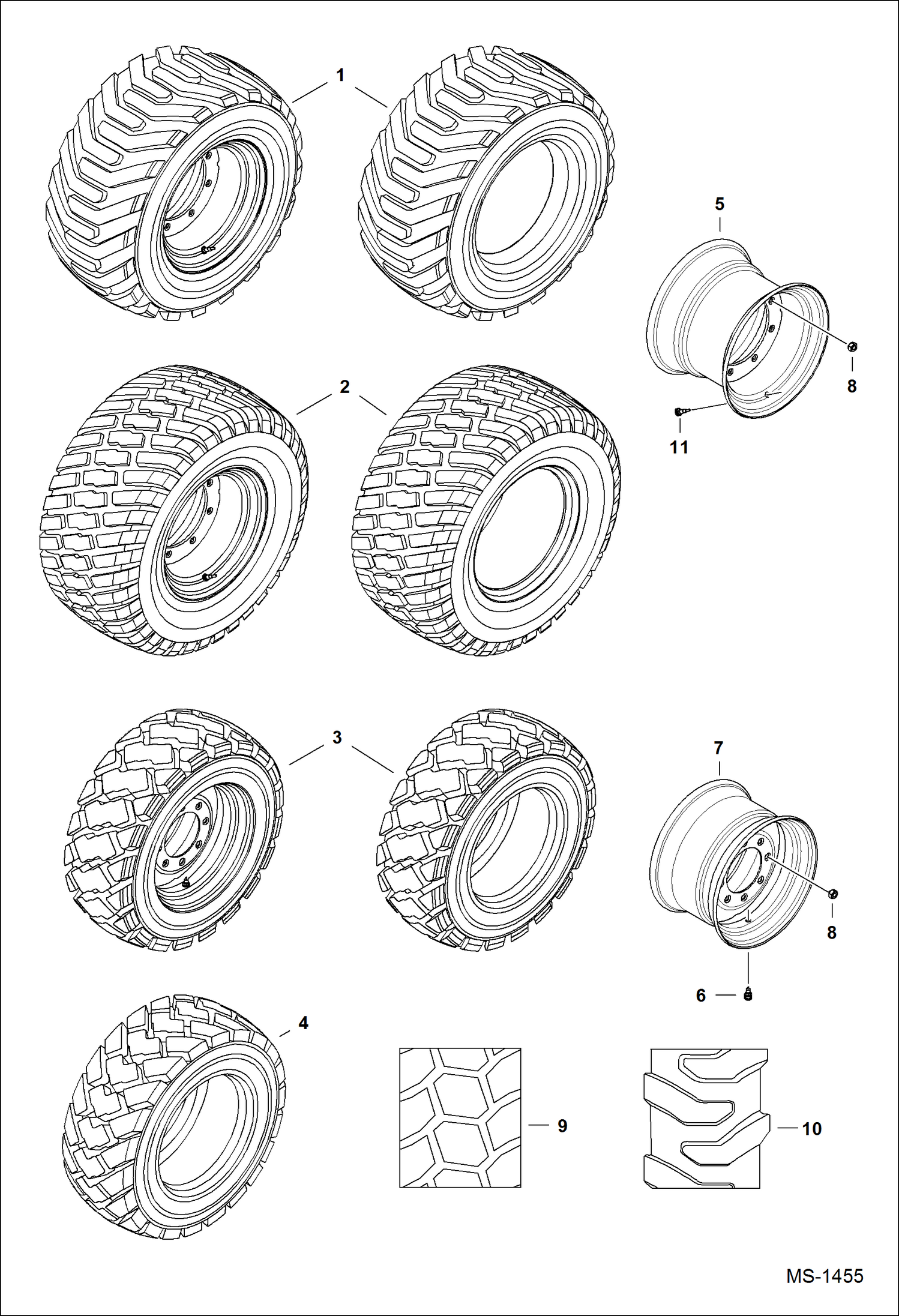 1
5
8
2
11
3
7
8
6
4
9
10
MS-1455