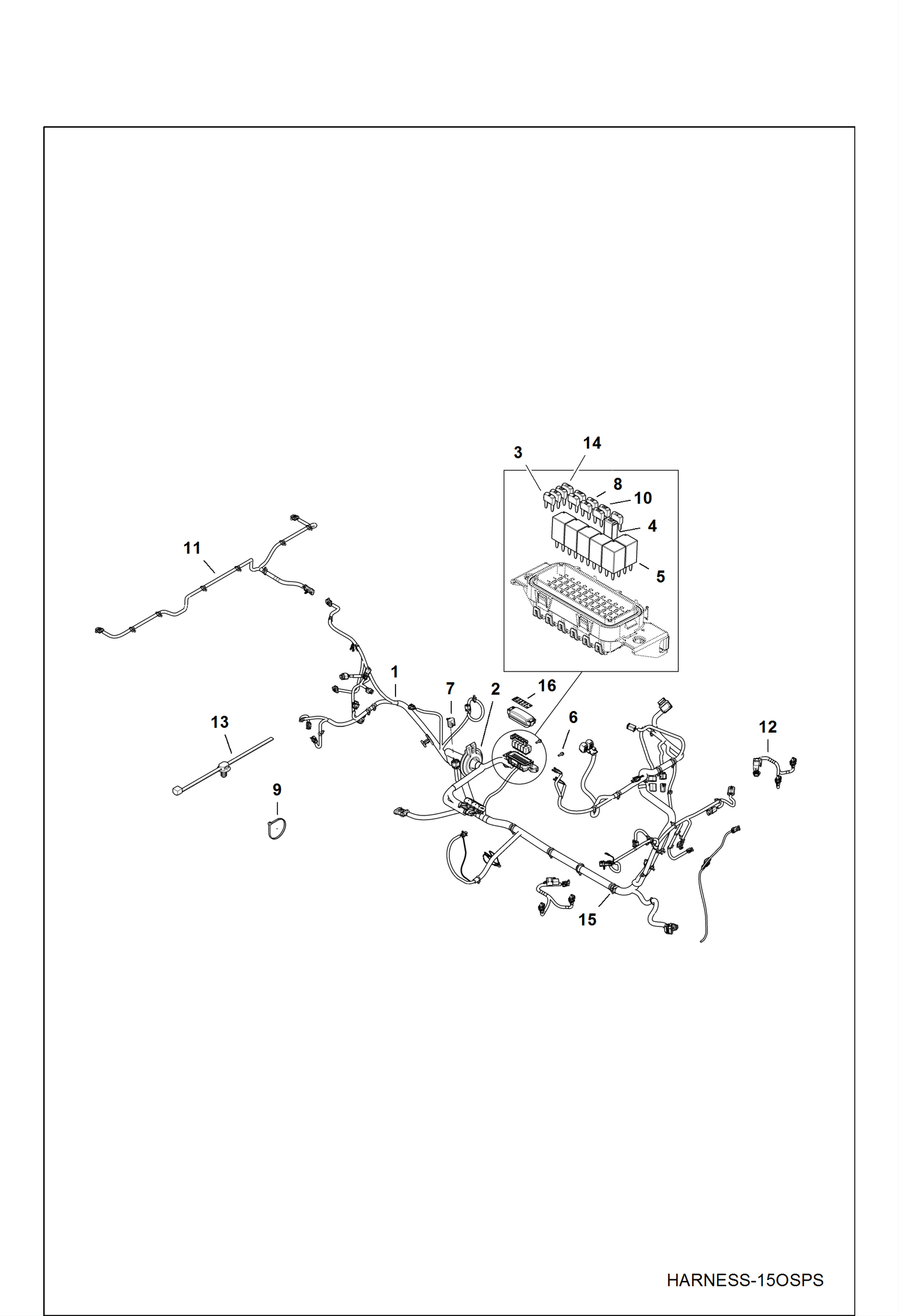 3
14
8
10
4
5
11
1
7
2
16
6
12
13
9
15

HARNESS-15OSPS