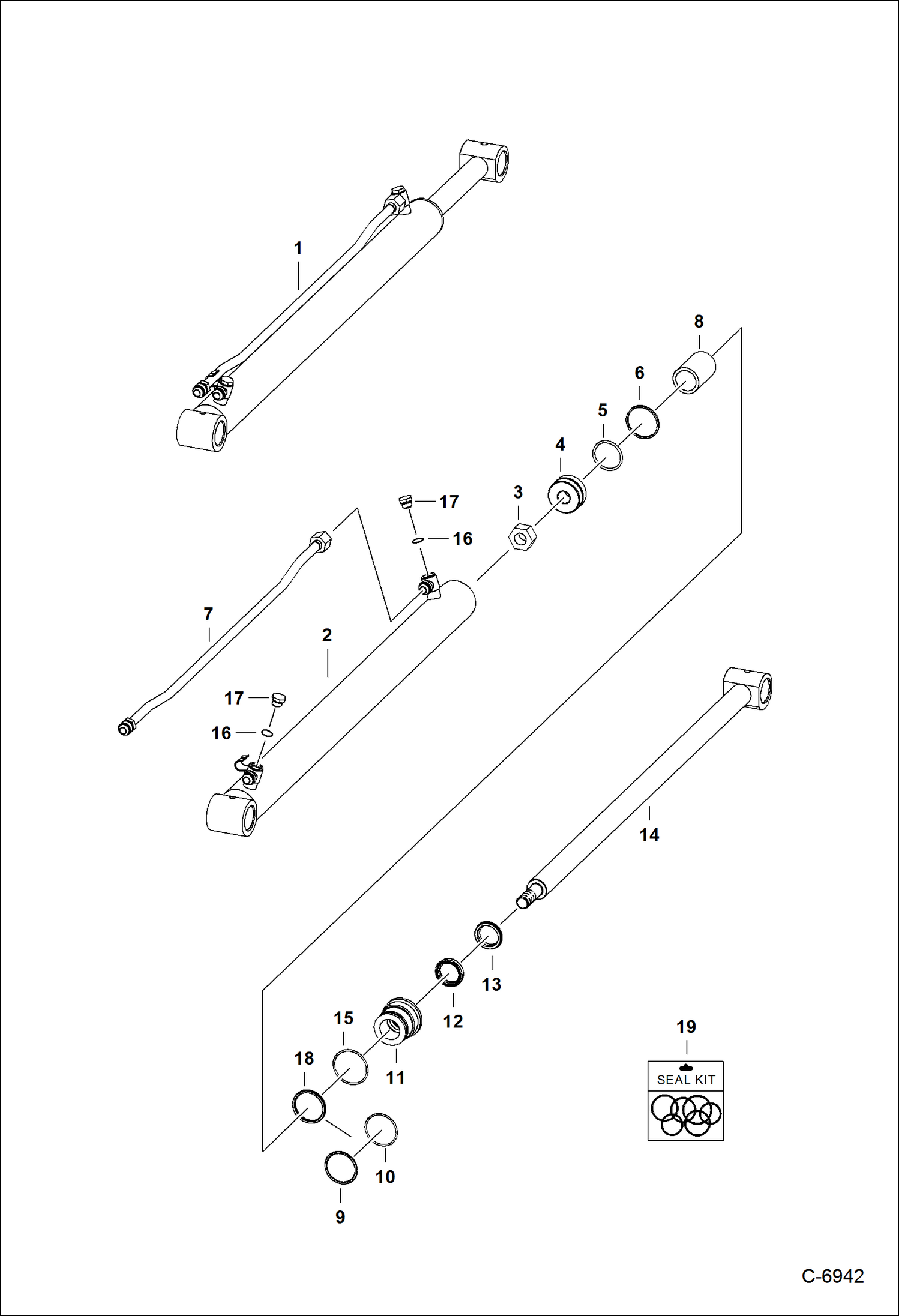 1
8
6
5
4
3
17
16
7
2
17
16
14
13
12
15
11
18
10
9
19
SEAL KIT
C-6942