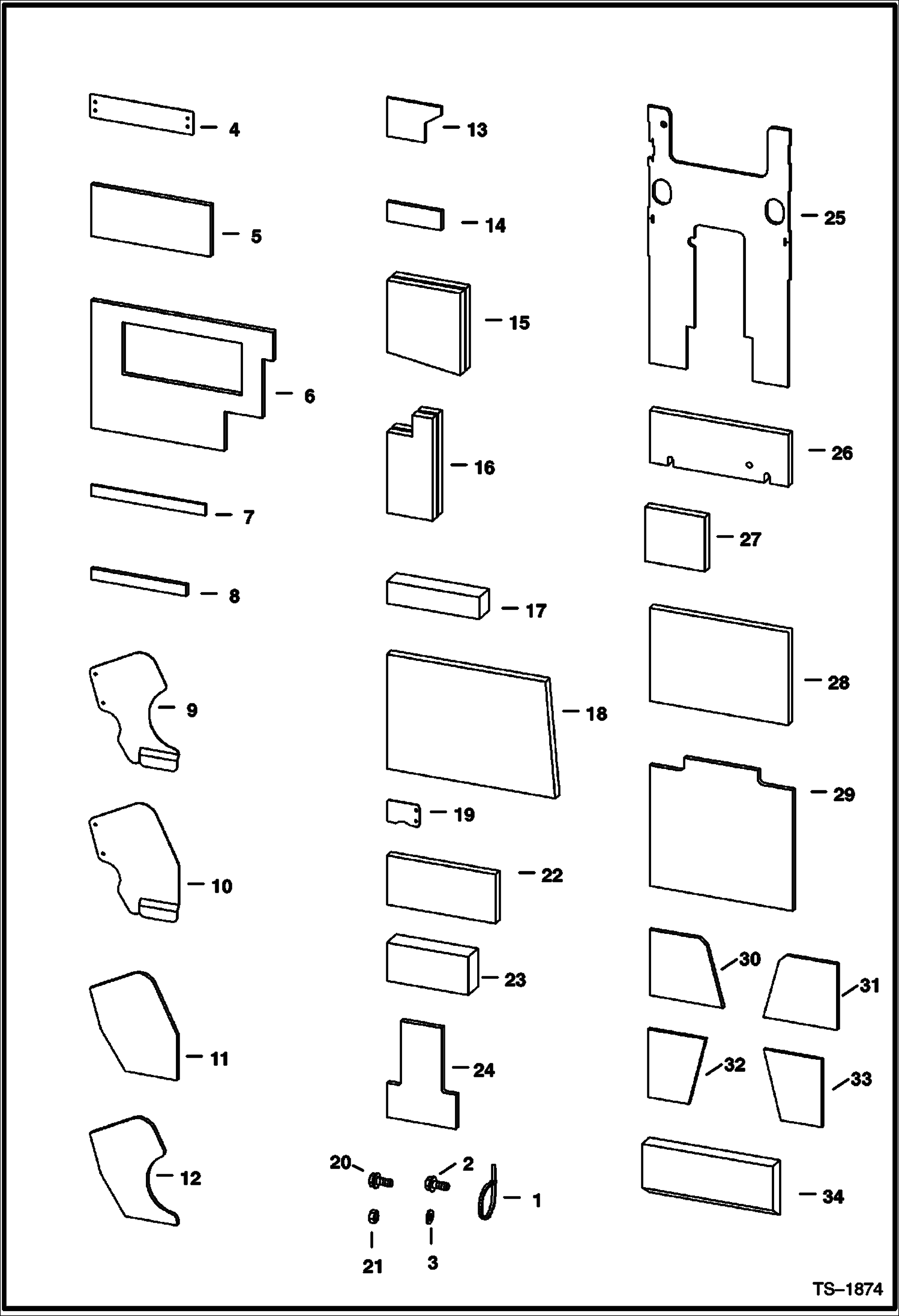 4
5
6
7
8
9
10
11
12
13
14
15
16
17
18
19
22
23
24
20
2
1
21
3
25
26
27
28
29
30
31
32
33
34
TS–1874