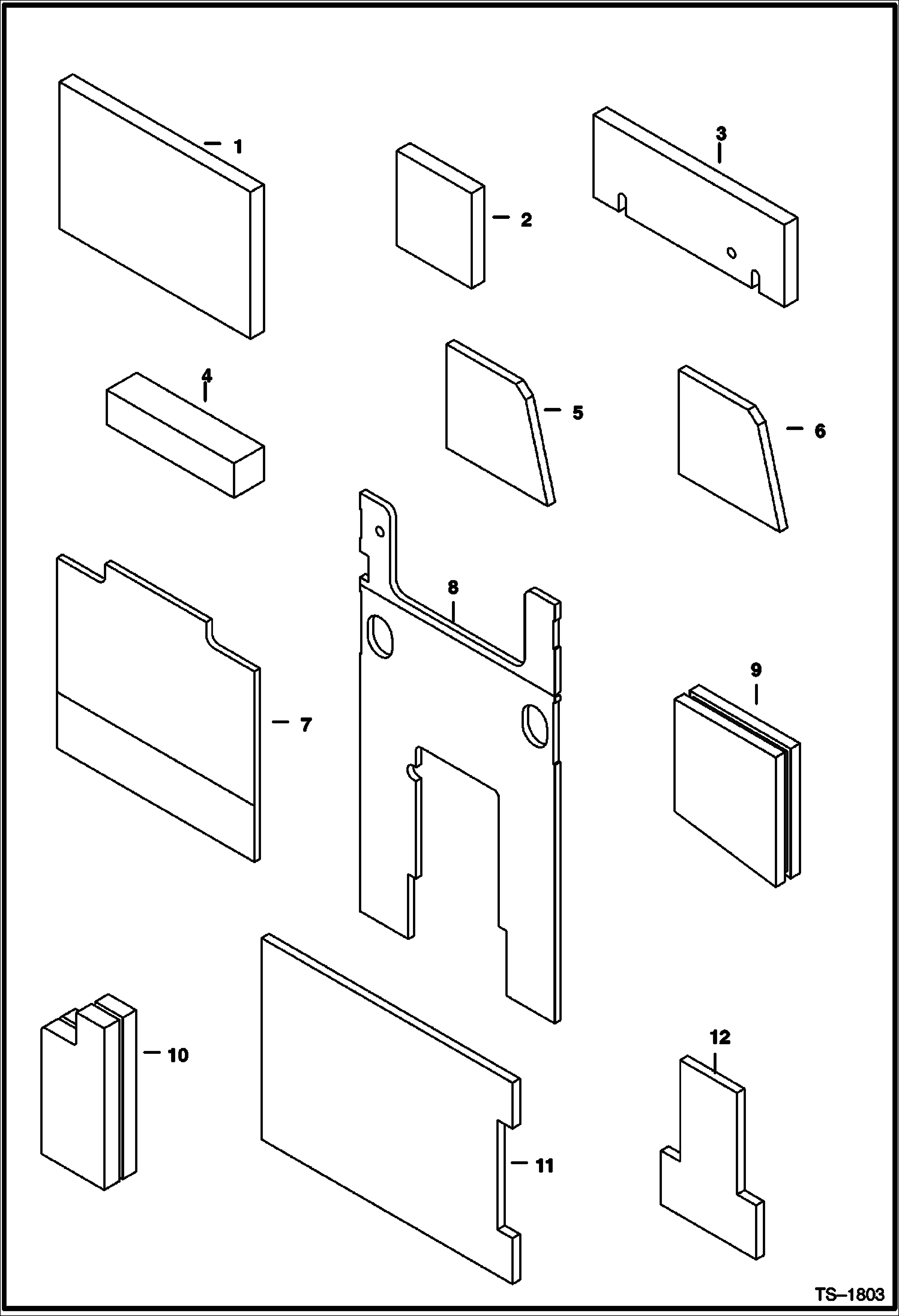 1
2
3
4
5
6
7
8
9
10
11
12
TS–1803